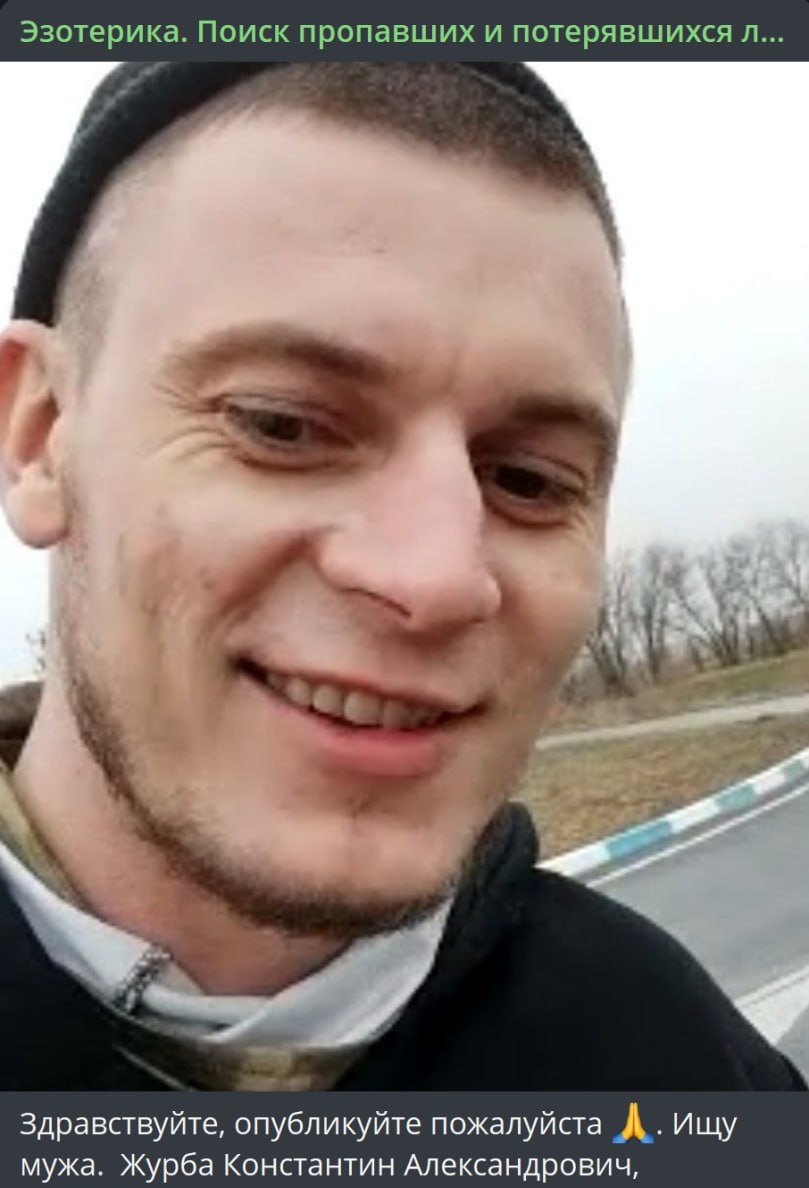 Эзотерика. Поиск пропавших и потерявшихся л...

Здравствуйте, опубликуйте пожалуйста 🙏. Ищу мужа. Журба Константин Александрович,