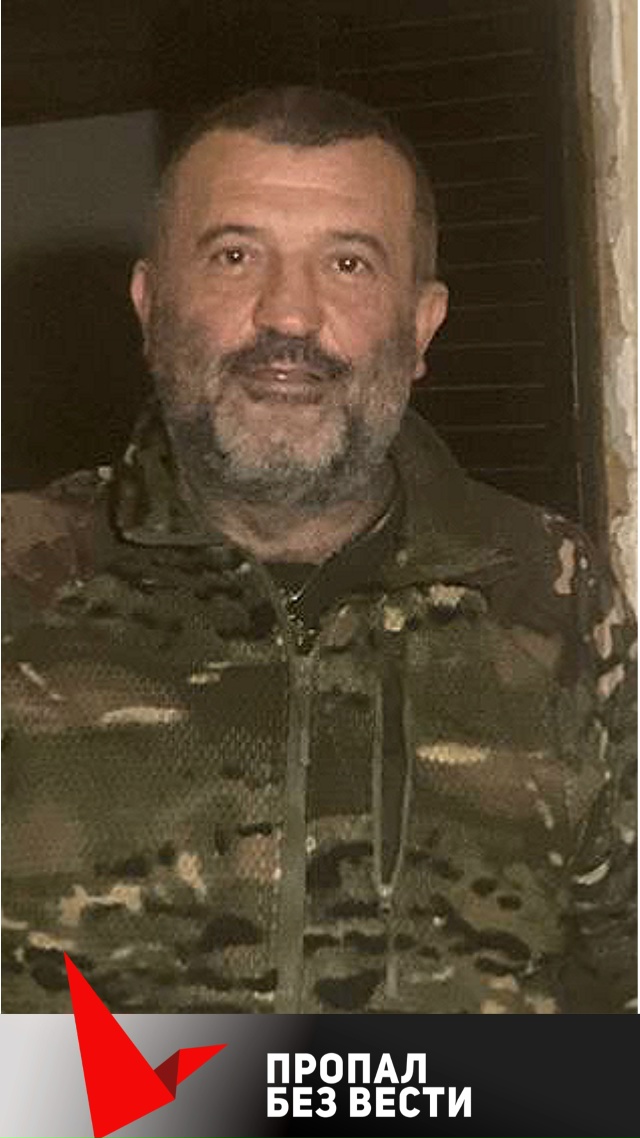 ПРОПАЛ
БЕЗ ВЕСТИ