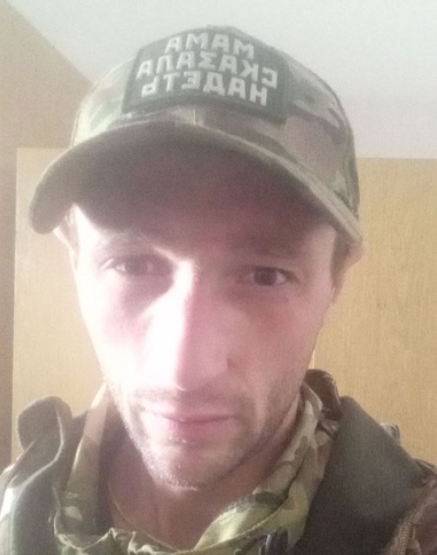 МАМА
СКАЗАЛА
НАДЕТЬ