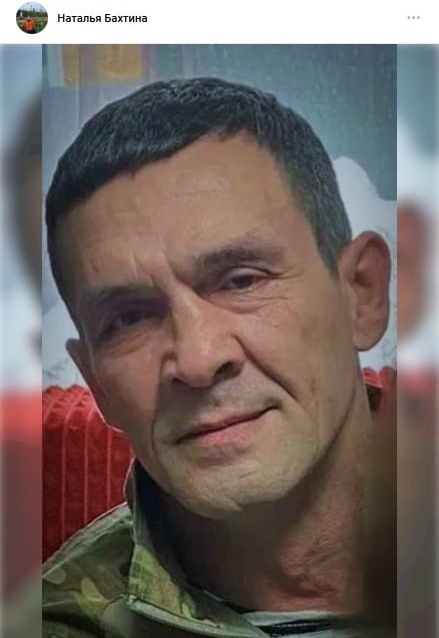 Наталья Бахтина