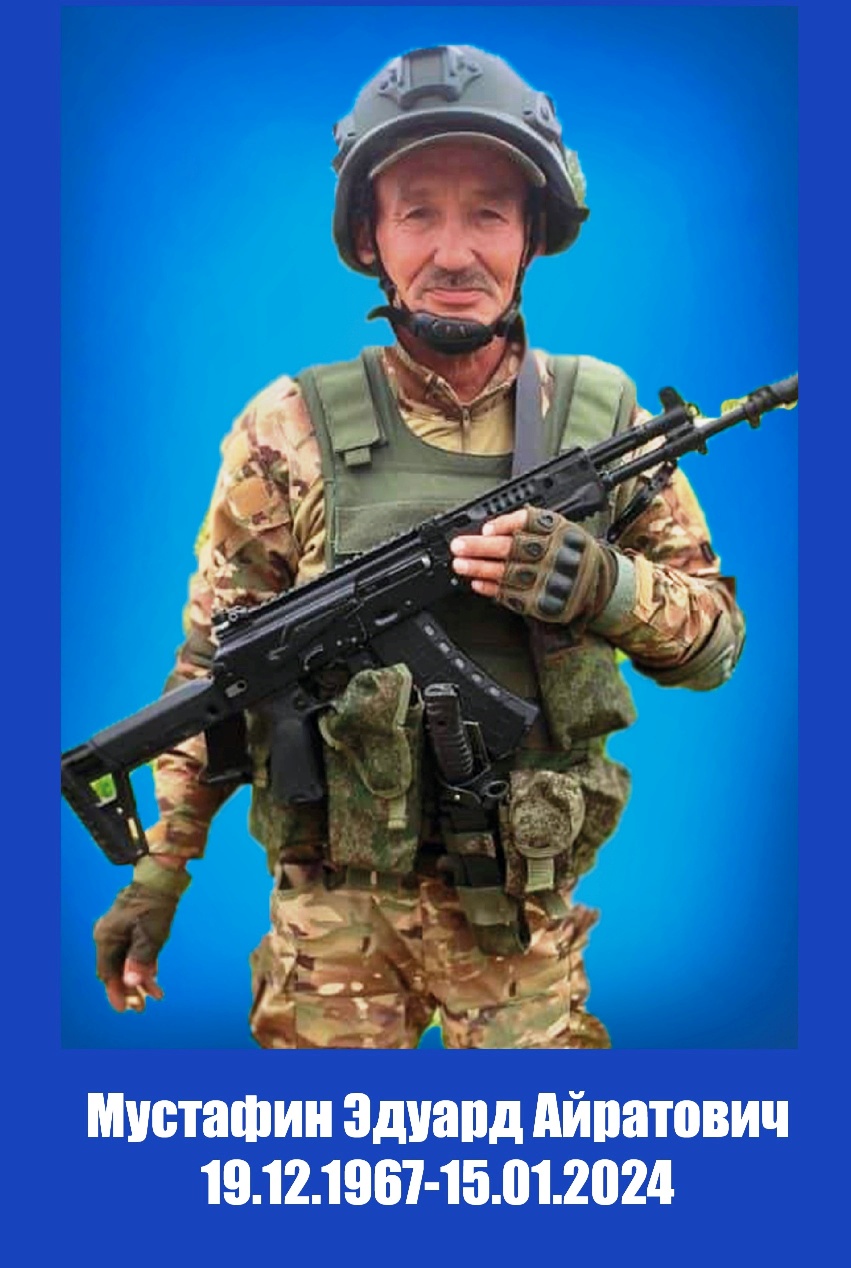 Мустафин Эдуард Айратович
19.12.1967-15.01.2024