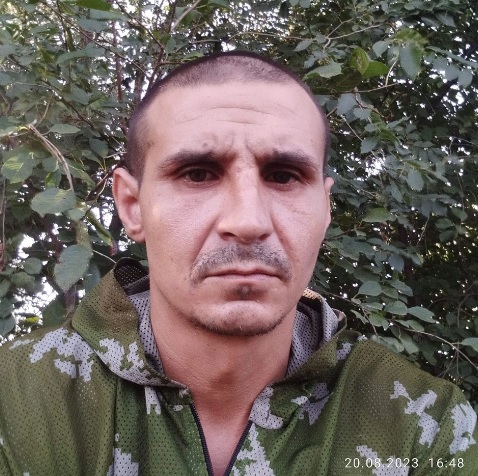 20.08.2023 16:48