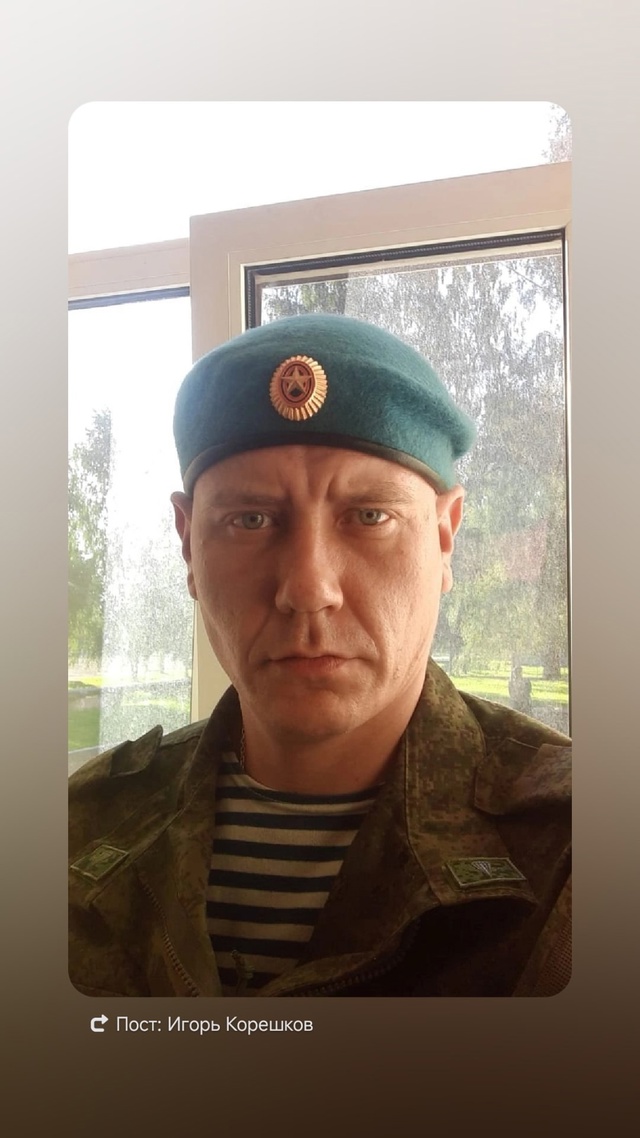 Пост: Игорь Корешков