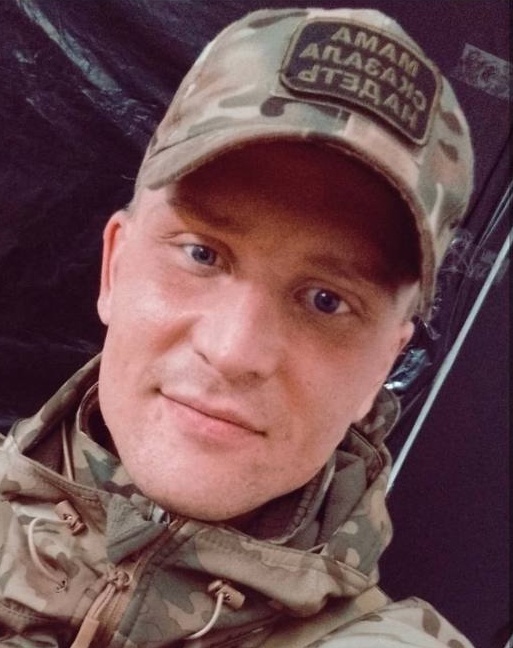 МАМА СКАЗАЛА НАДЕТЬ