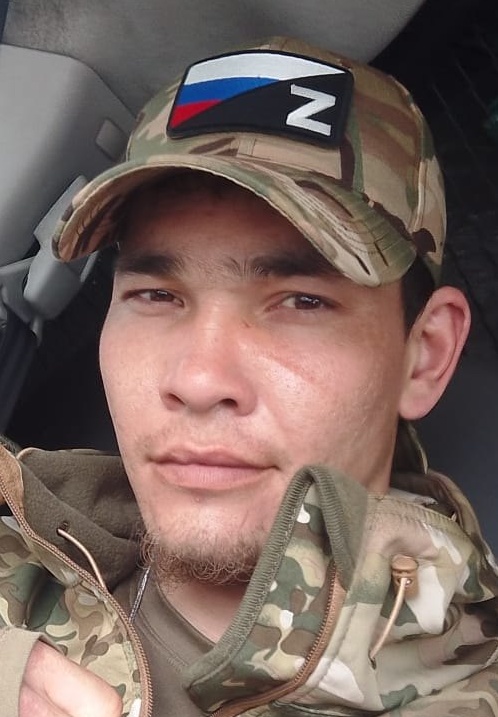 Z