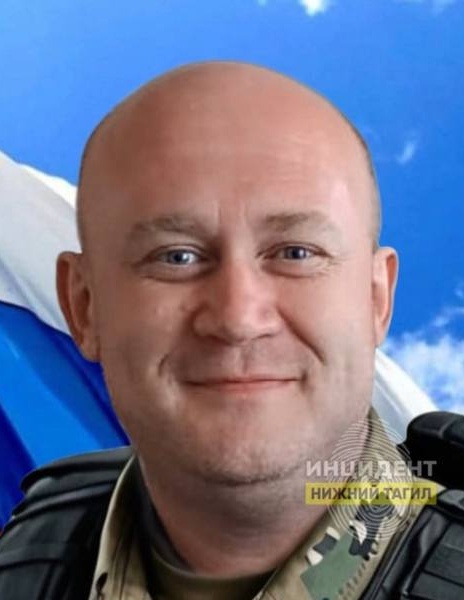 ИНЦИДЕНТ
НИЖНИЙ ТАГИЛ