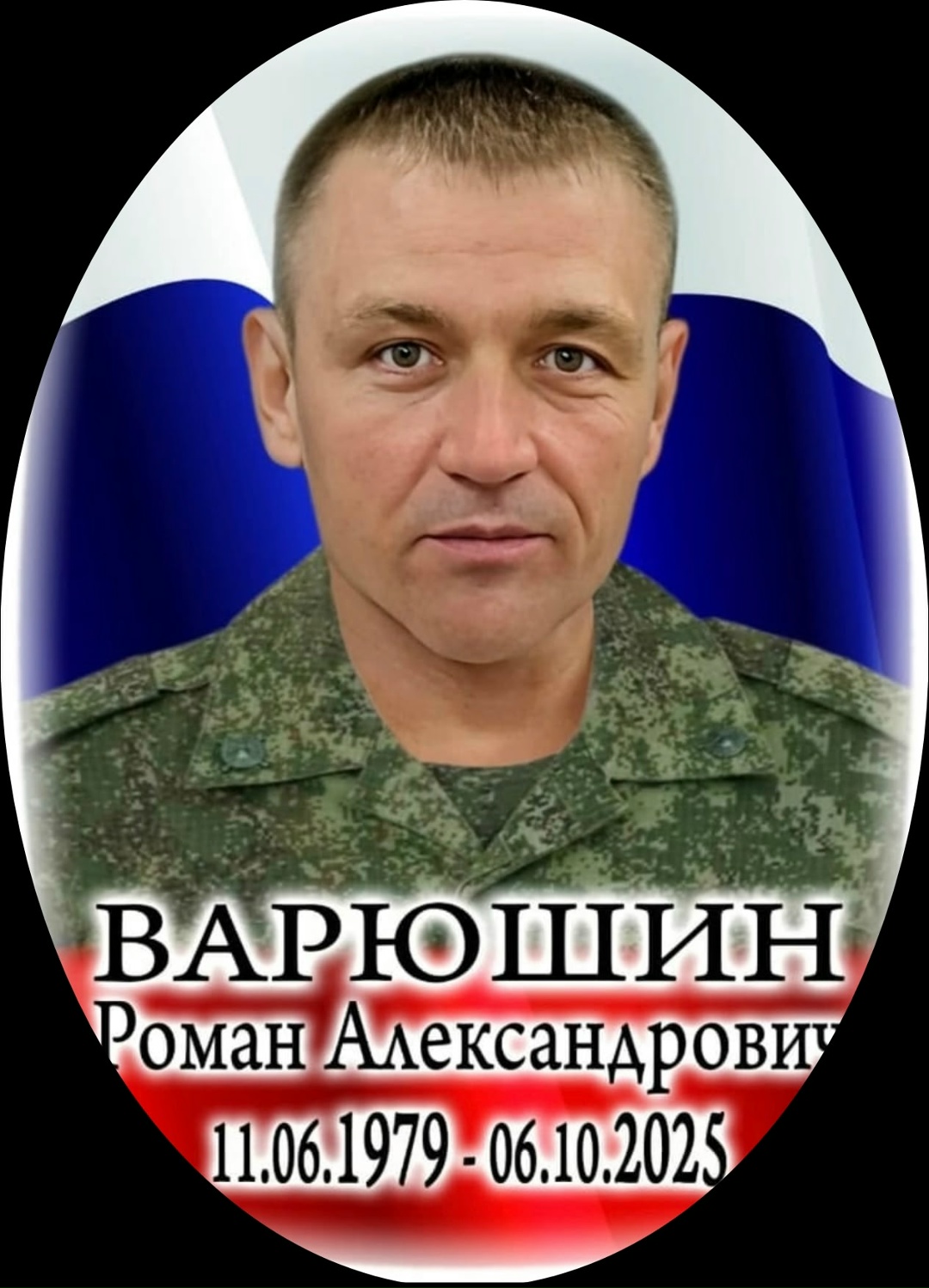 ВАРЮШИН
Роман Александрович
11.06.1979 - 06.10.2025