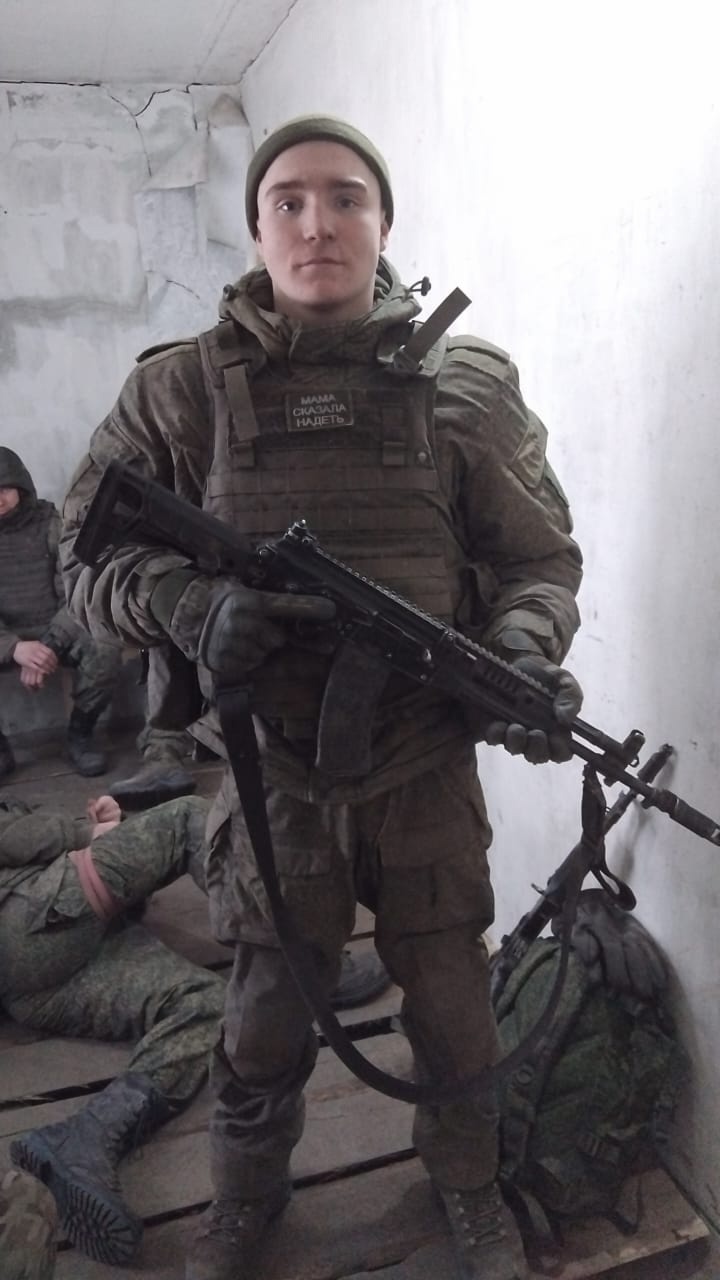 МАМА СКАЗАЛА НАДЕТЬ