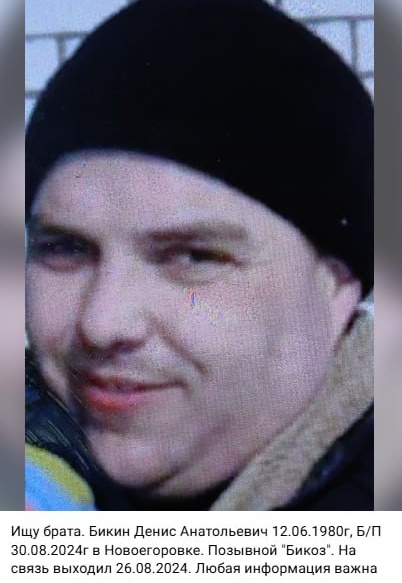 Ищу брата. Бикин Денис Анатольевич 12.06.1980г, Б/П 30.08.2024г в Новоегоровке. Позывной "Бикоз". На связь выходил 26.08.2024. Любая информация важна