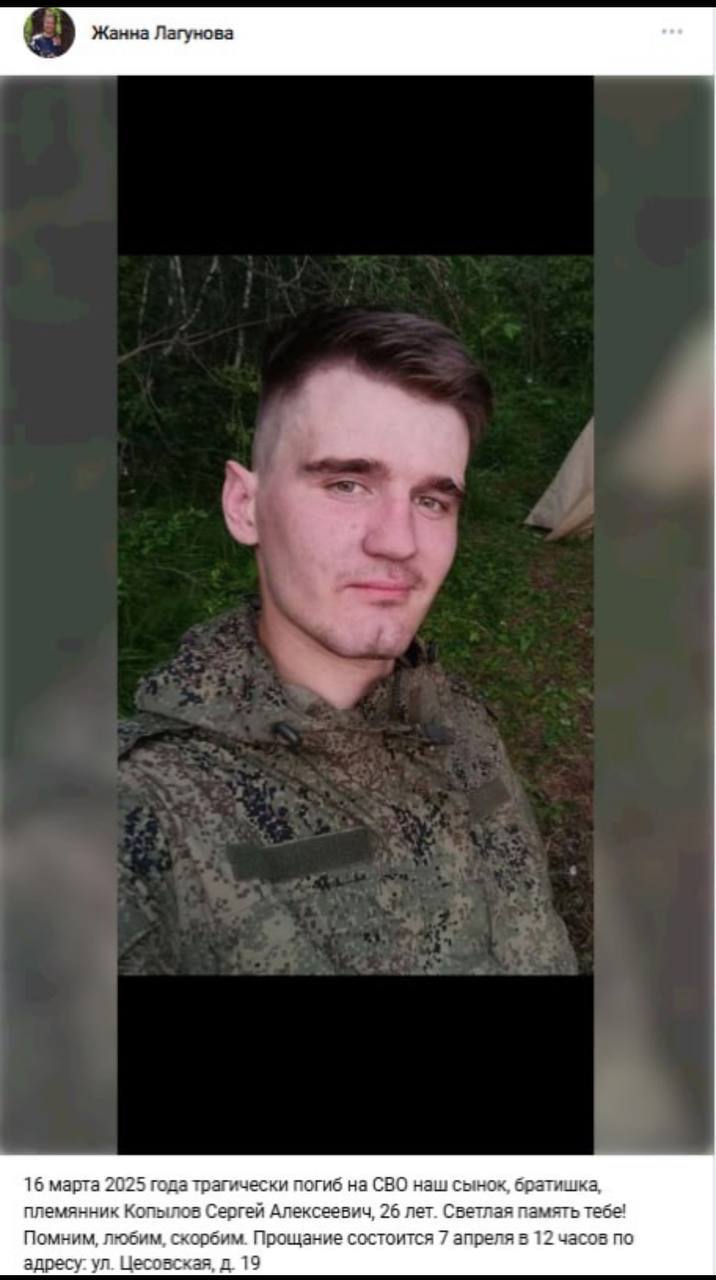 Жанна Лагунова

16 марта 2025 года трагически погиб на СВО наш сынок, братишка, племянник Копылов Сергей Алексеевич, 26 лет. Светлая память тебе! Помним, любим, скорбим. Прощание состоится 7 апреля в 12 часов по адресу: ул. Цесовская, д. 19