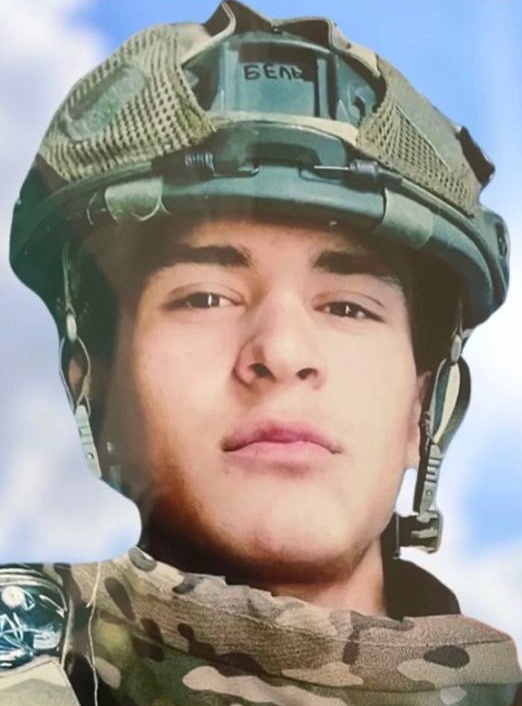 БЕЛЬ