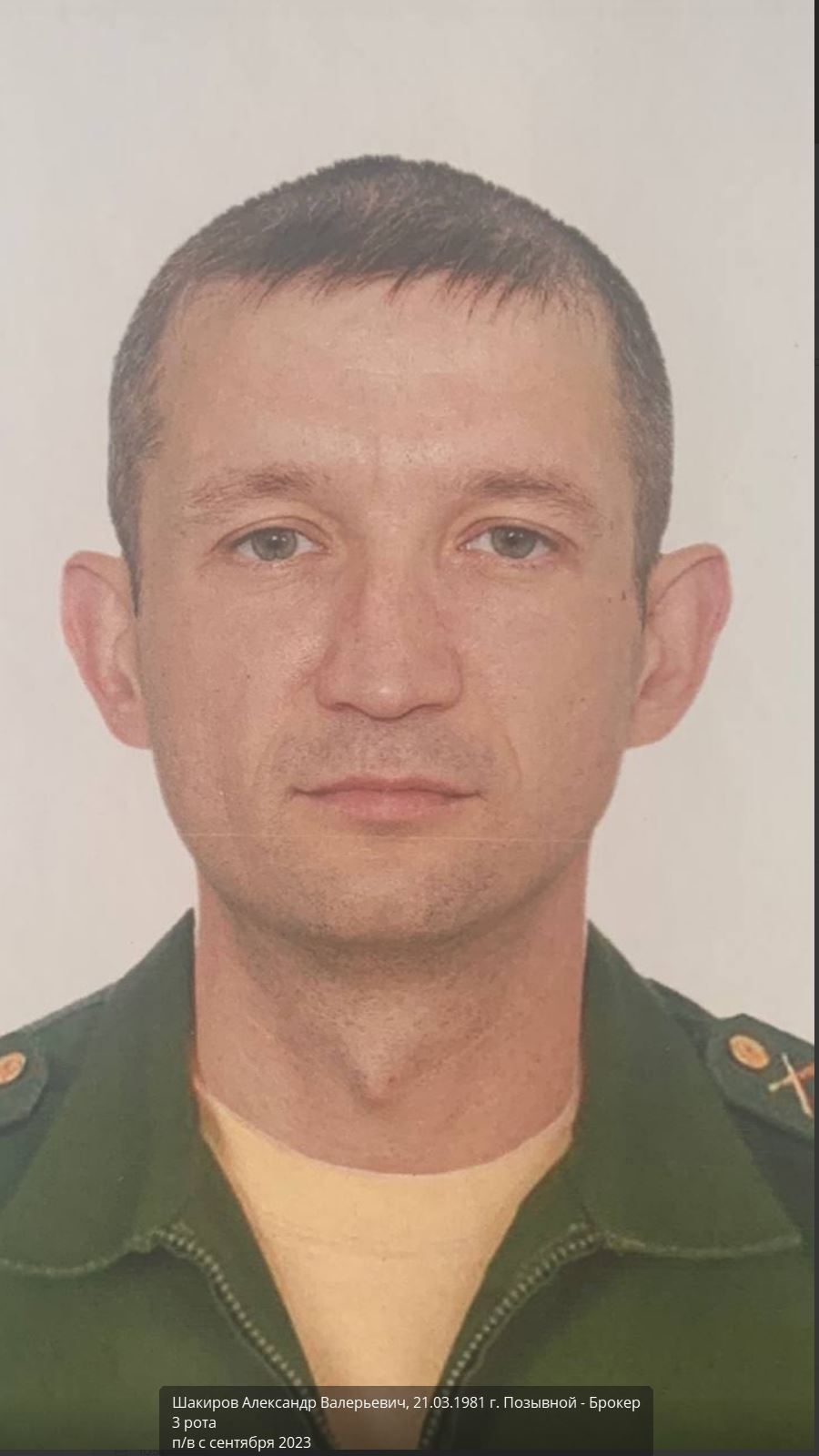 Шакиров Александр Валерьевич, 21.03.1981 г. Позывной - Брокер
3 рота
п/в с сентября 2023