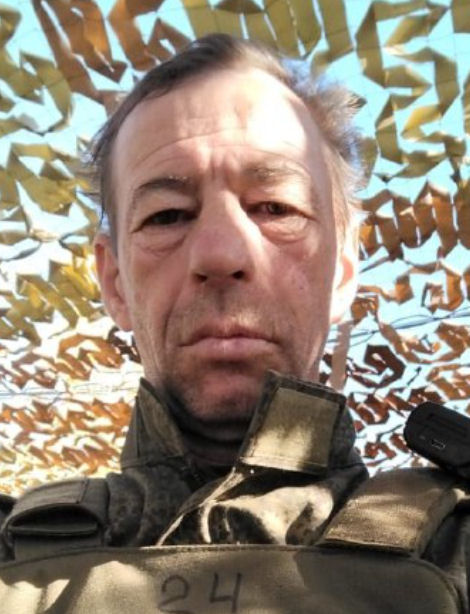 24