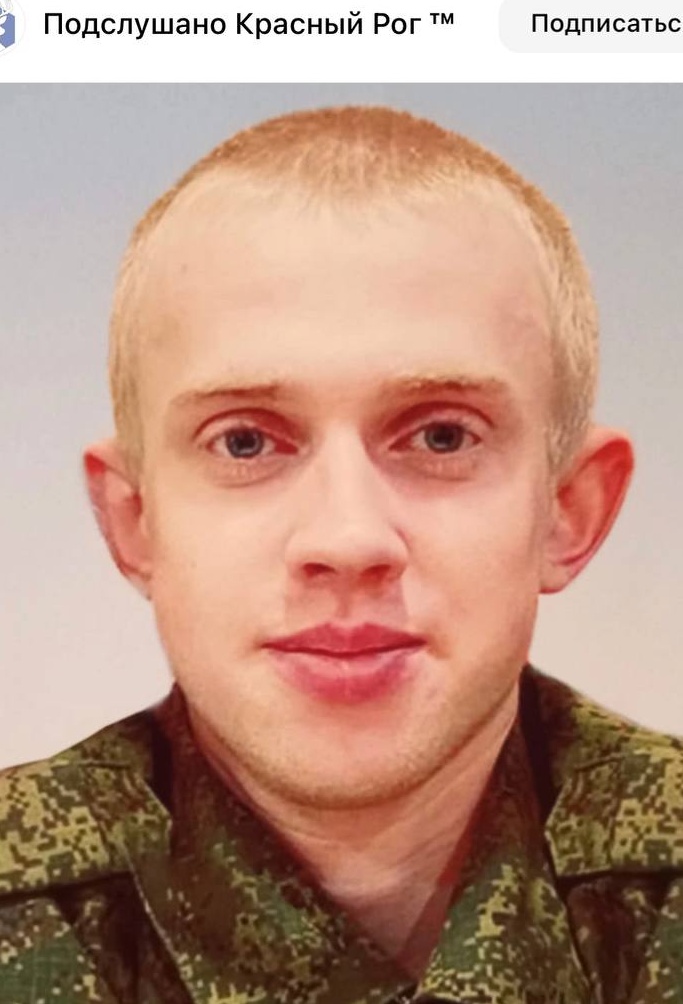 Подслушано Красный Рог ™

Подписатьс