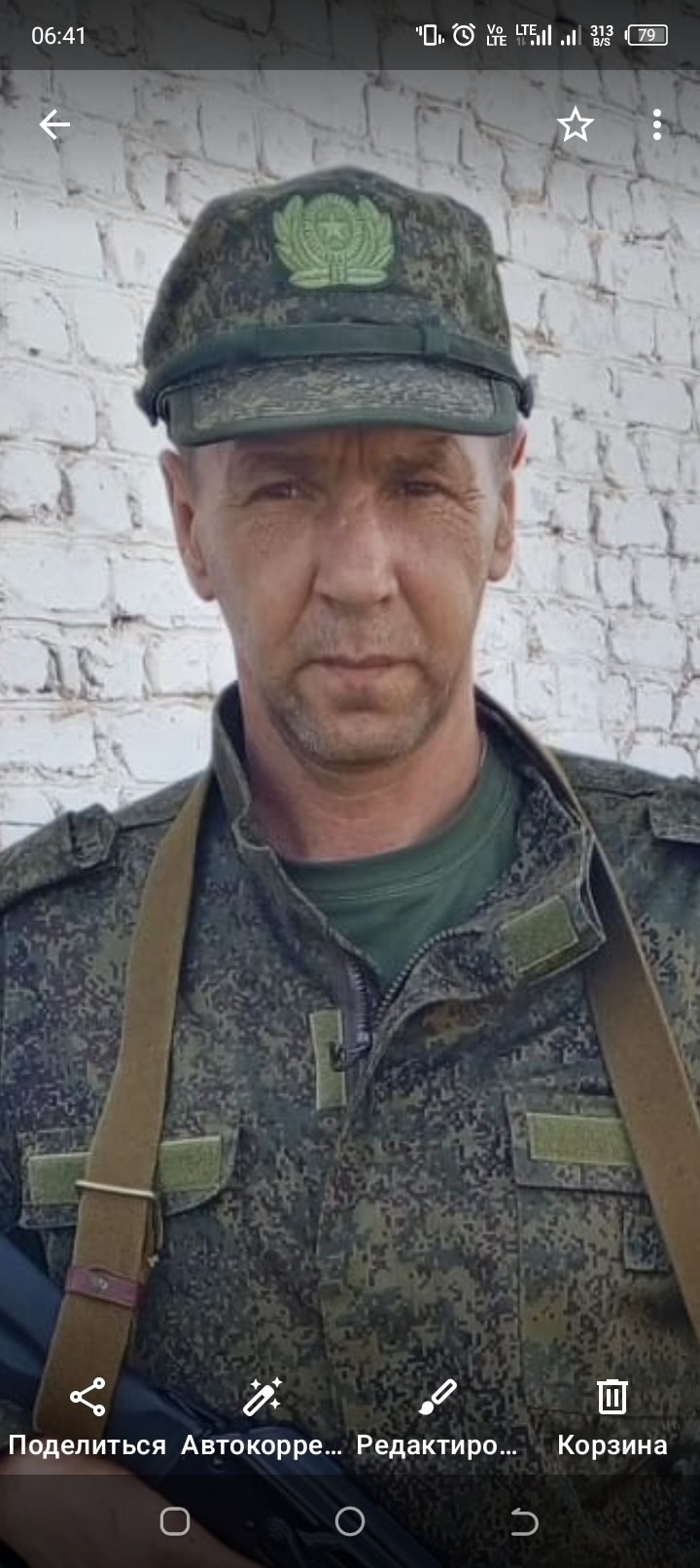 06:41
Vo LTE LTE 313 B/S 79

Поделиться Автокорре... Редактиро... Корзина