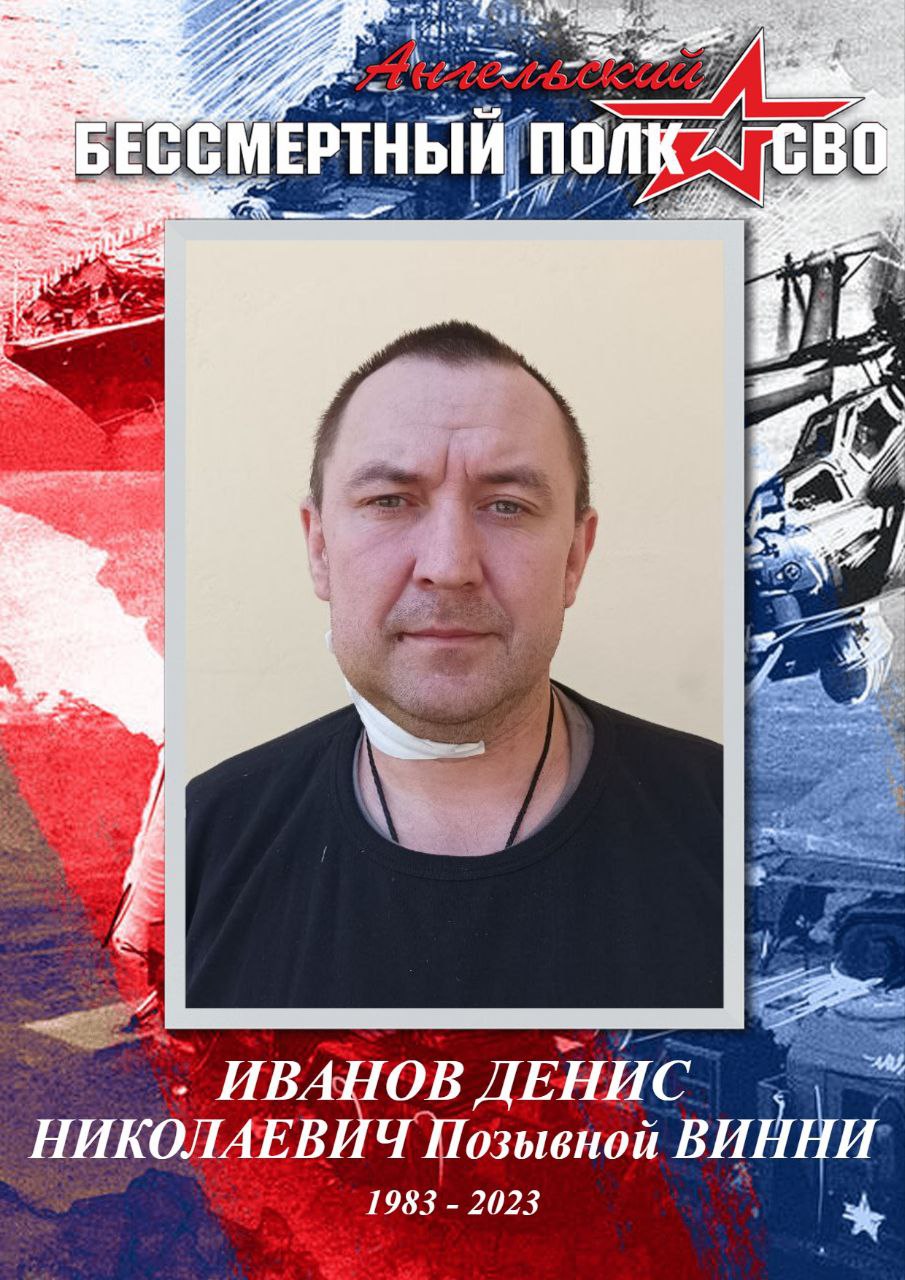 Ангельский
БЕССМЕРТНЫЙ ПОЛК СВО

ИВАНОВ ДЕНИС НИКОЛАЕВИЧ Позывной ВИННИ
1983 - 2023