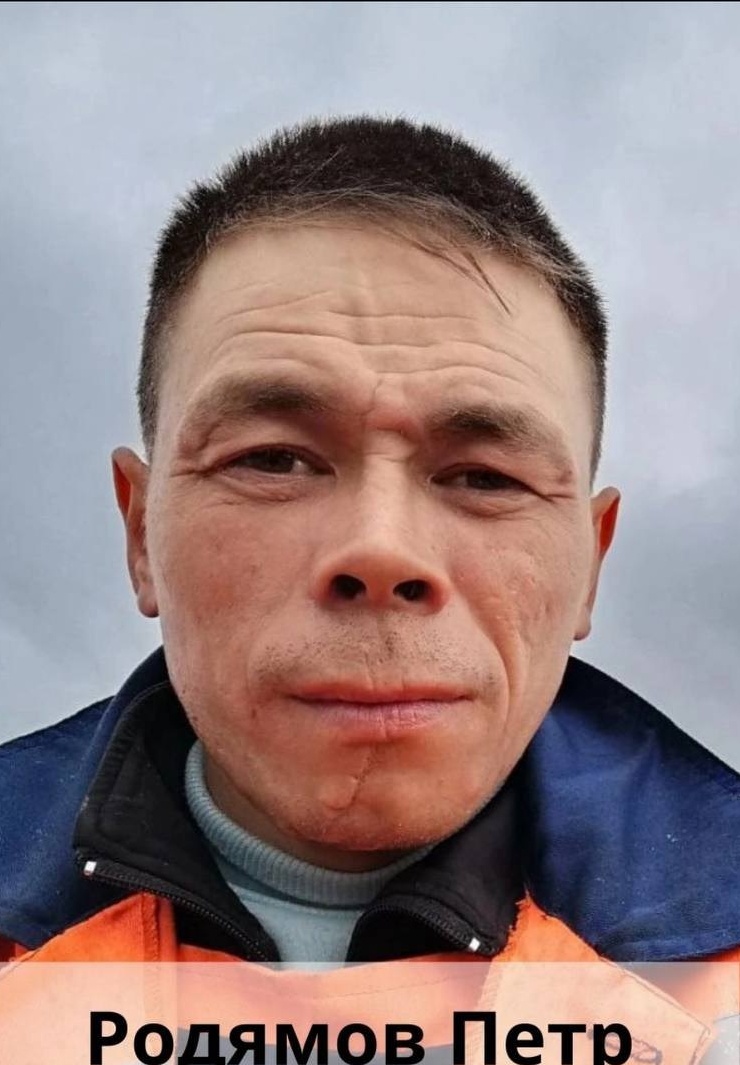 Родямов Петр