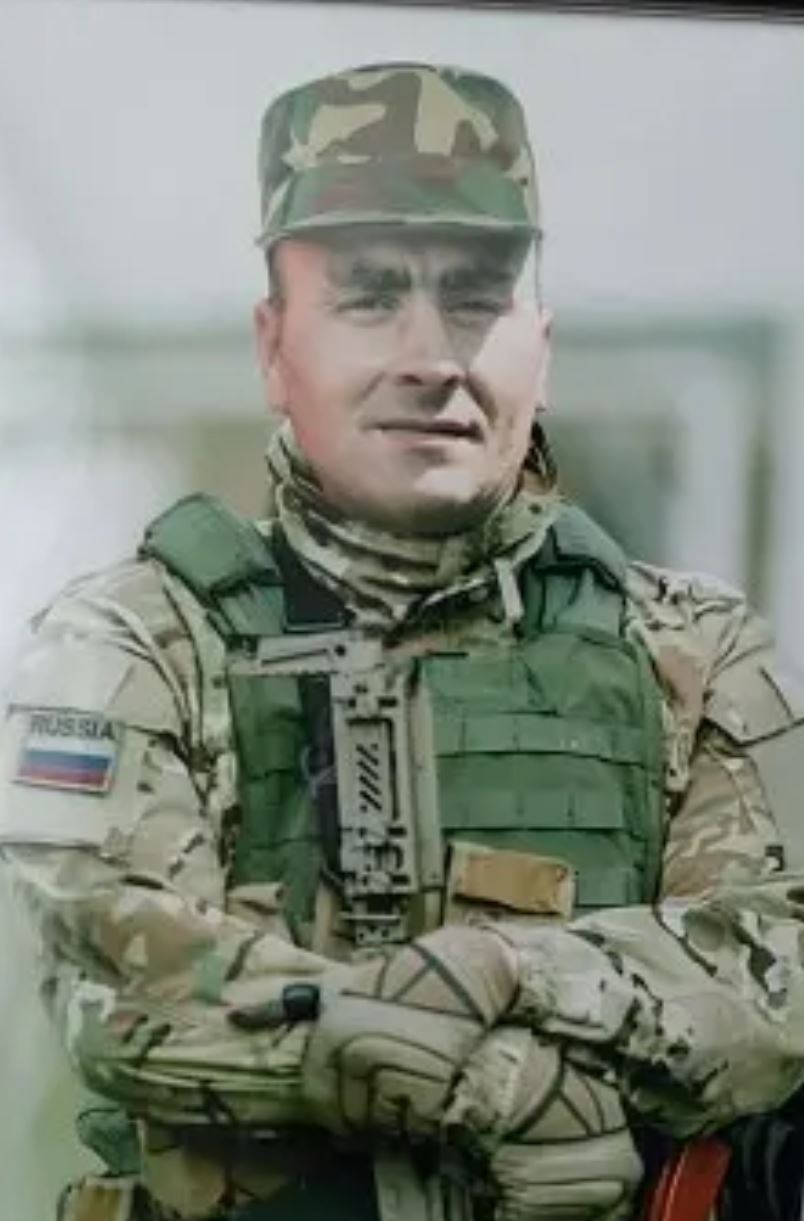 RUSSIA