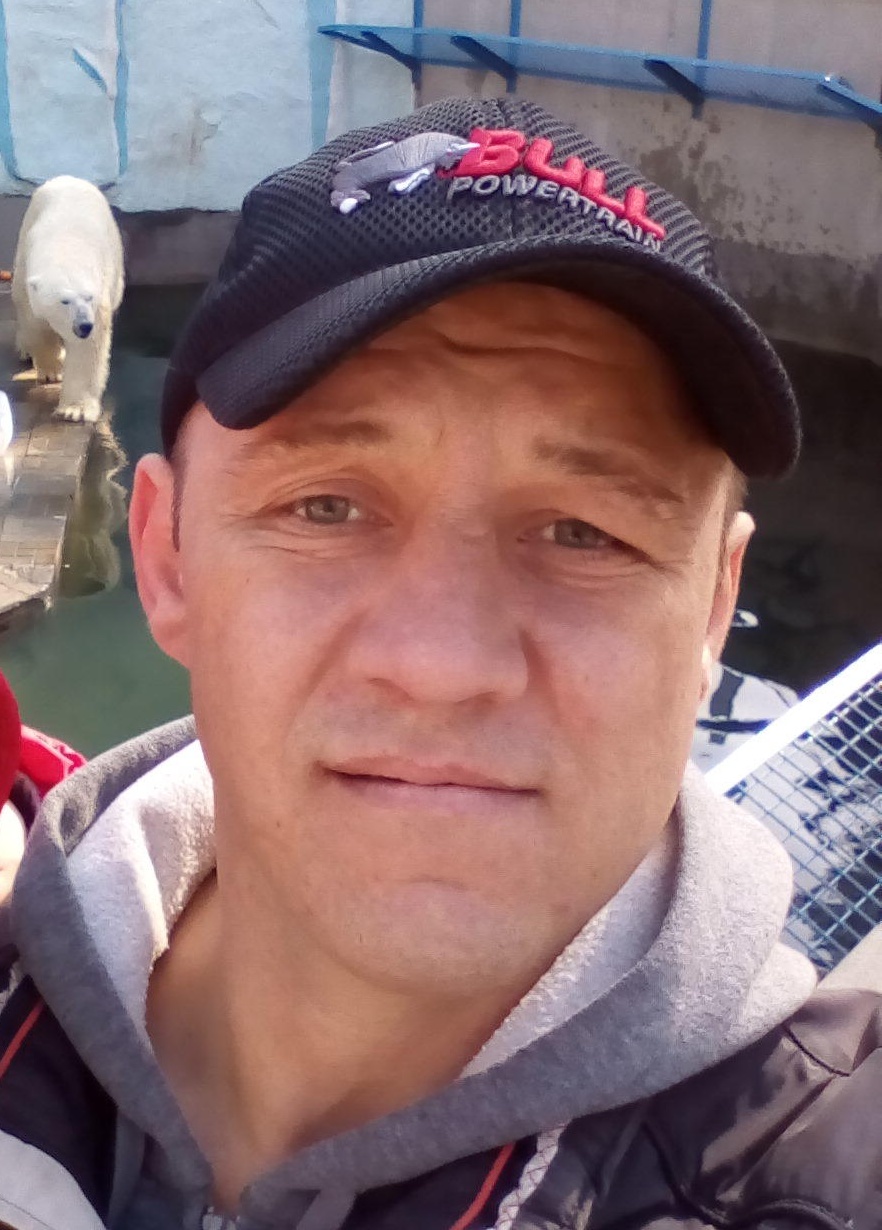 BULL POWERTRAIN