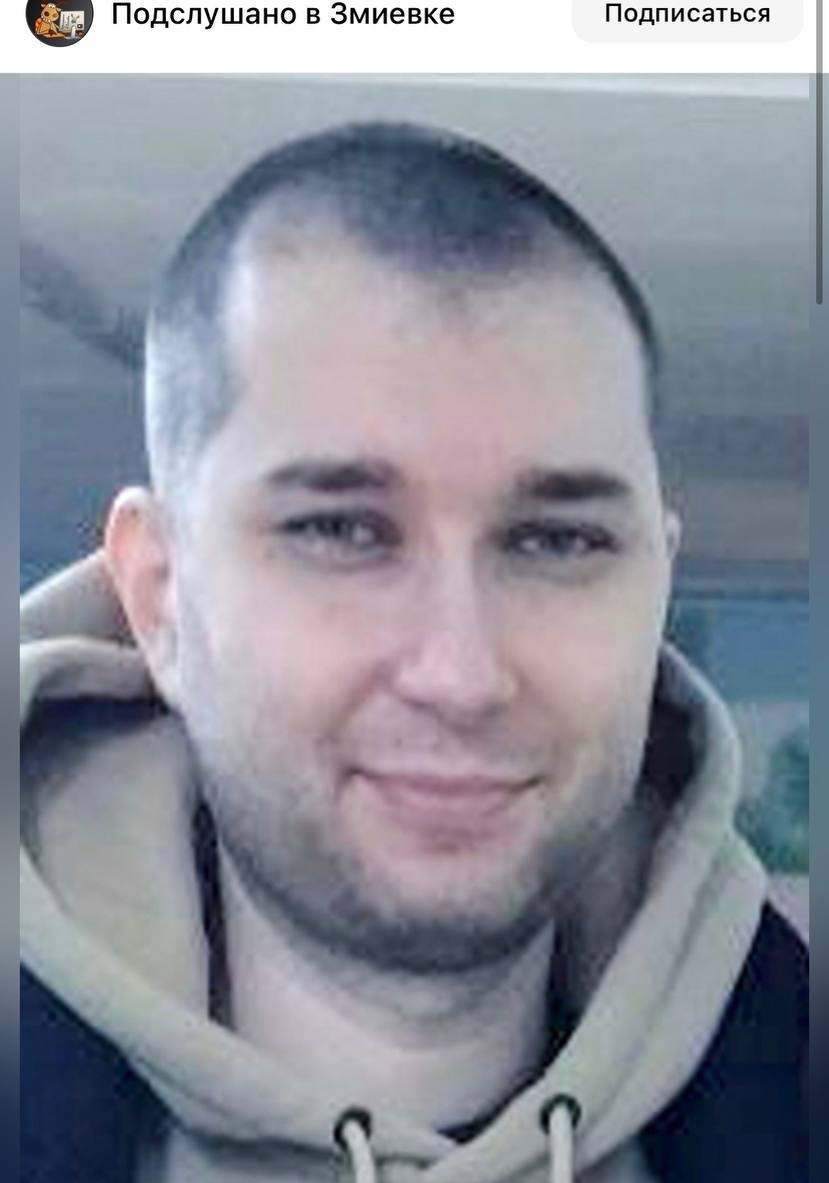 Подслушано в Змиевке
Подписаться