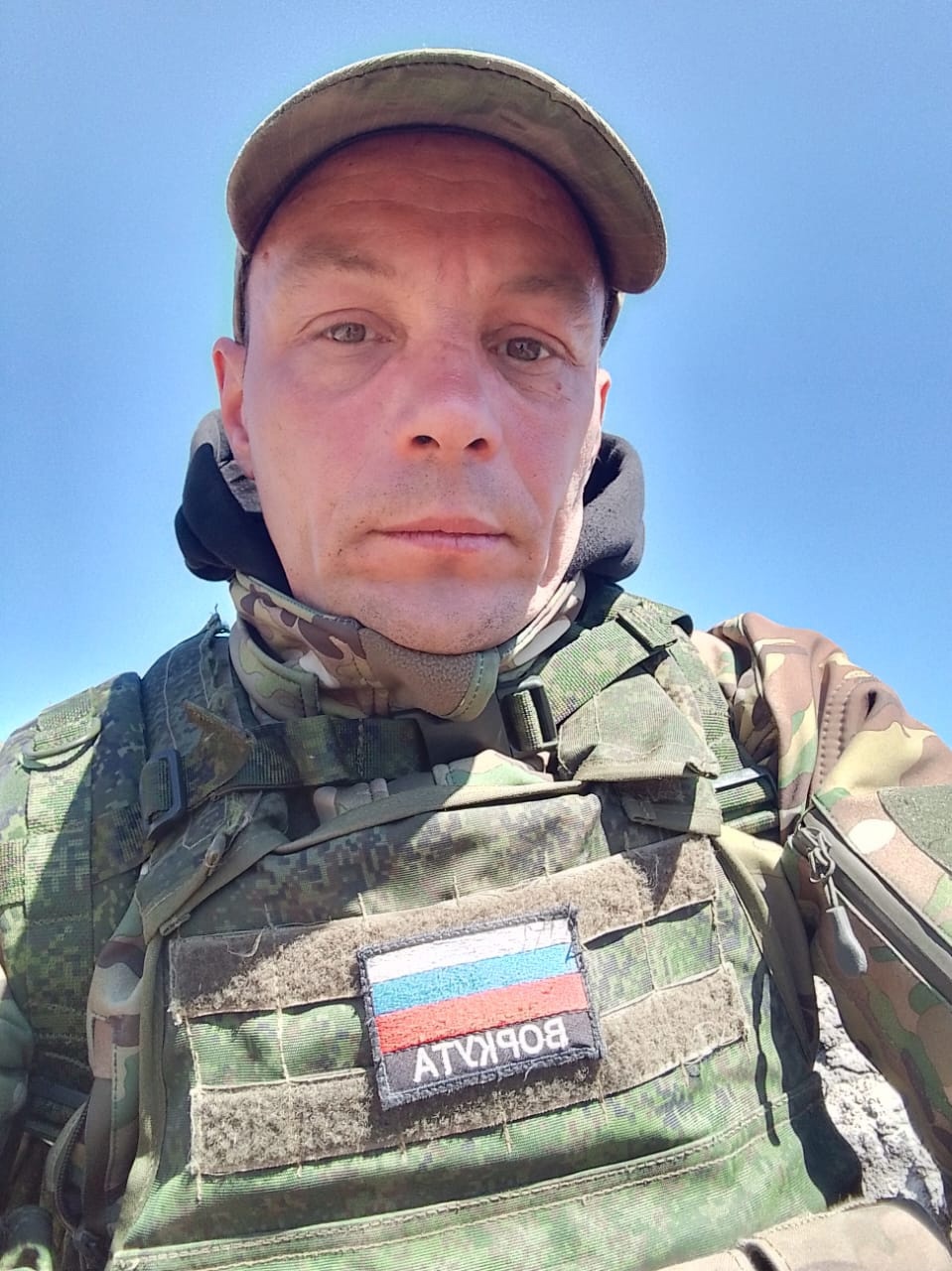 ВОРКУТА