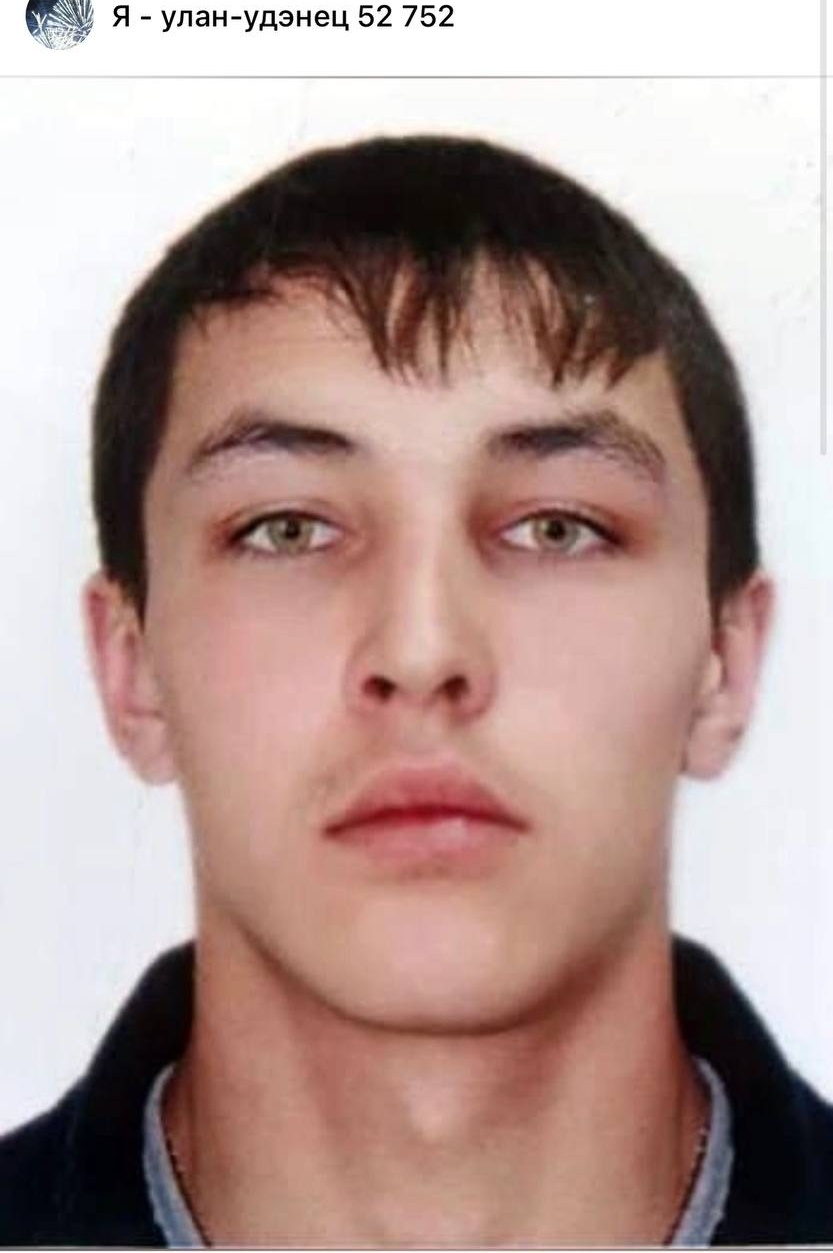 Я - улан-удэнец 52 752