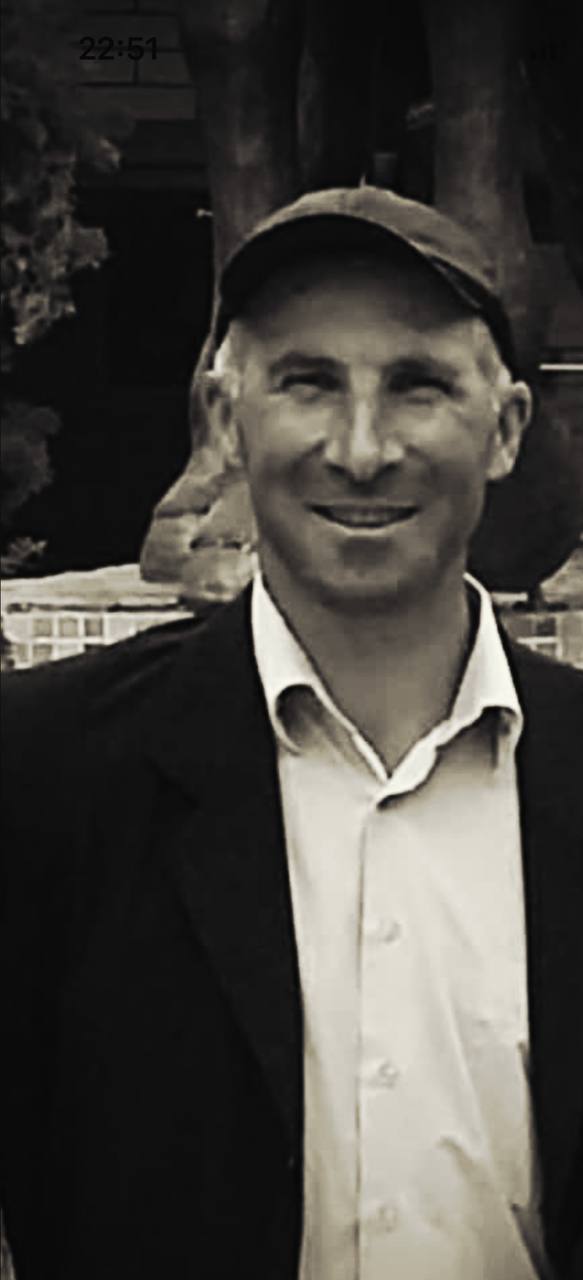 22:51