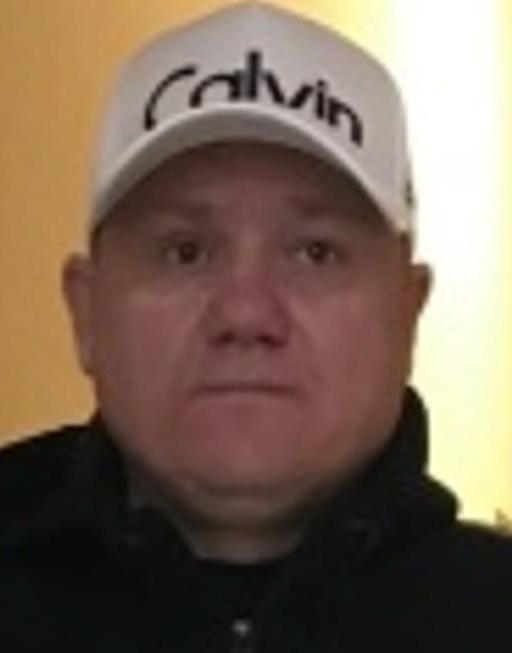 Calvin