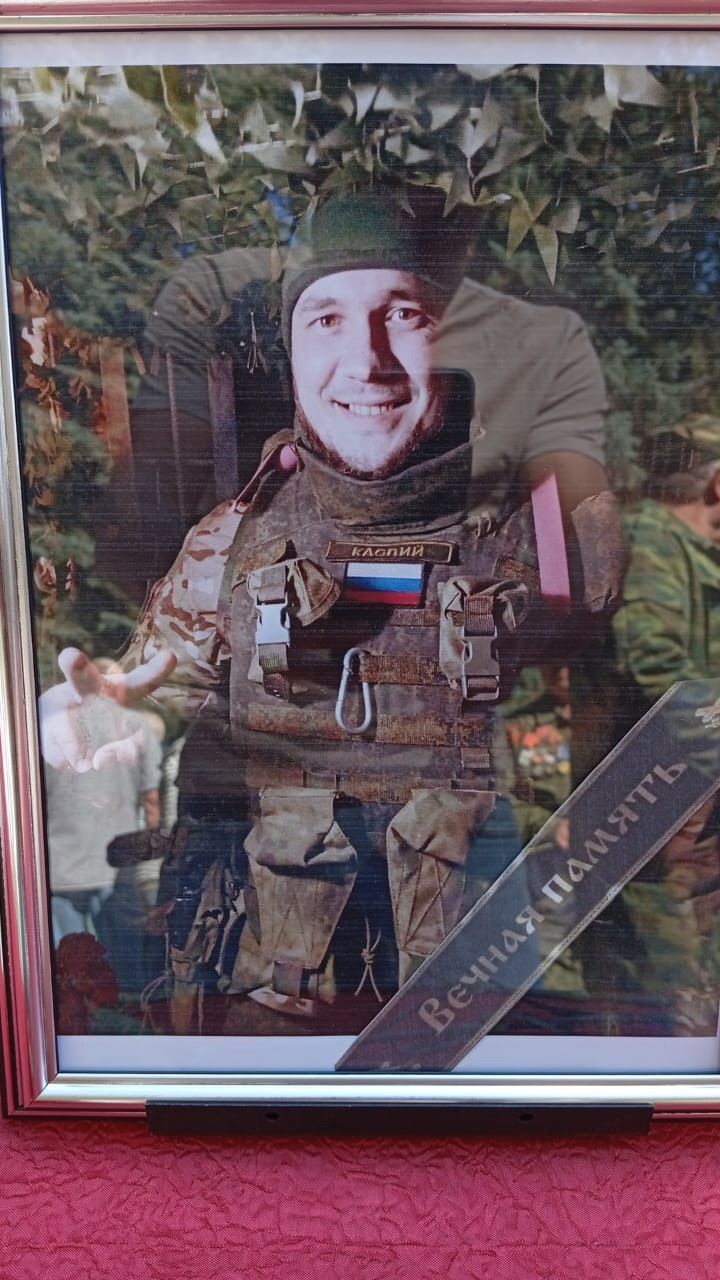 КАСПИЙ

Вечная память