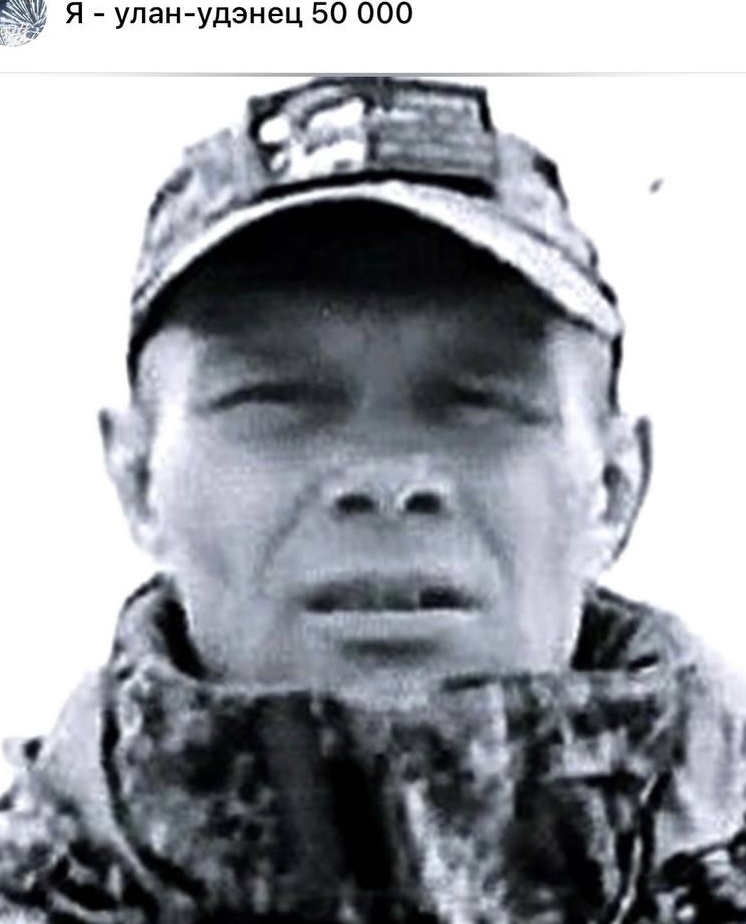 Я - улан-удэнец 50 000