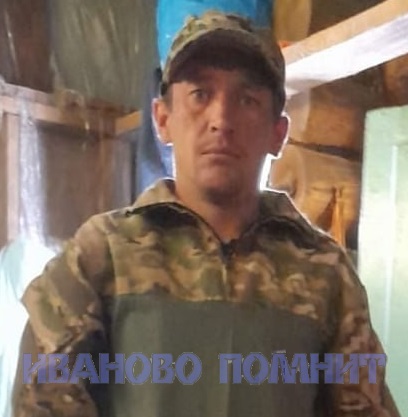 ИВАНОВО ПОМНИТ