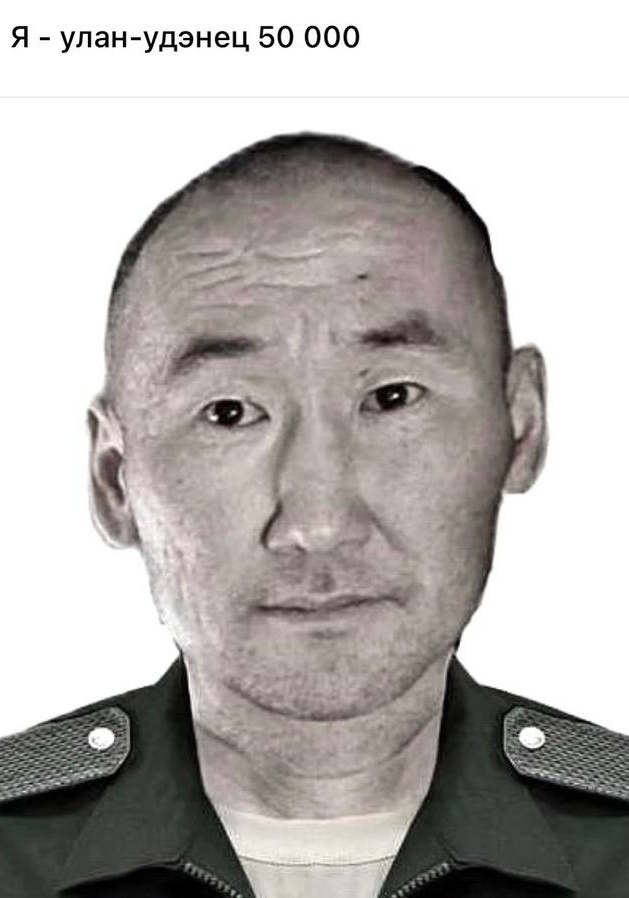 Я - улан-удэнец 50 000