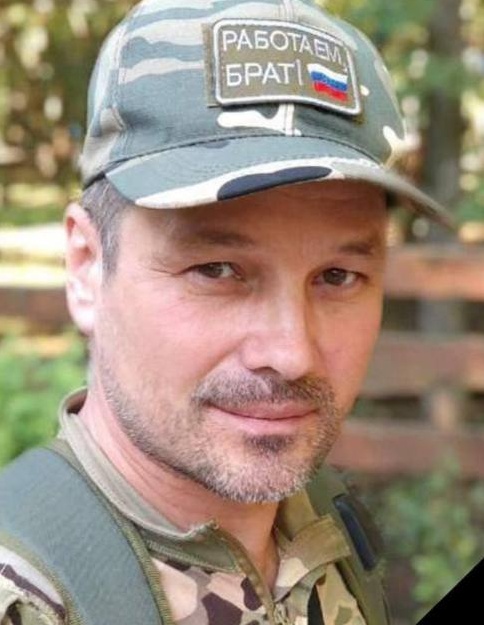 РАБОТАЕМ, БРАТ!