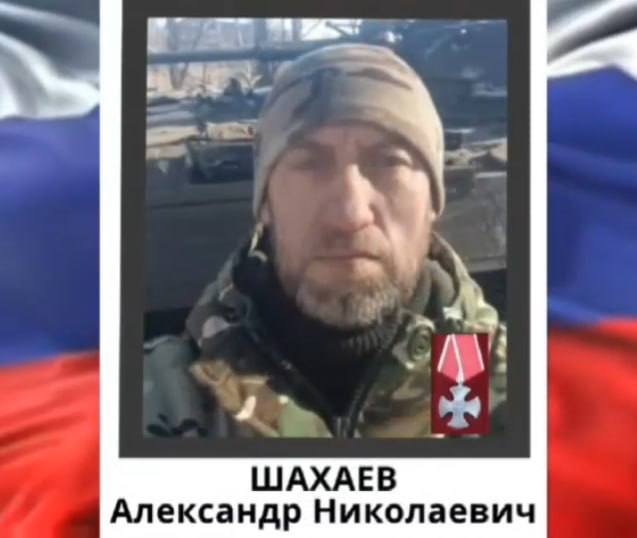 ШАХАЕВ
Александр Николаевич