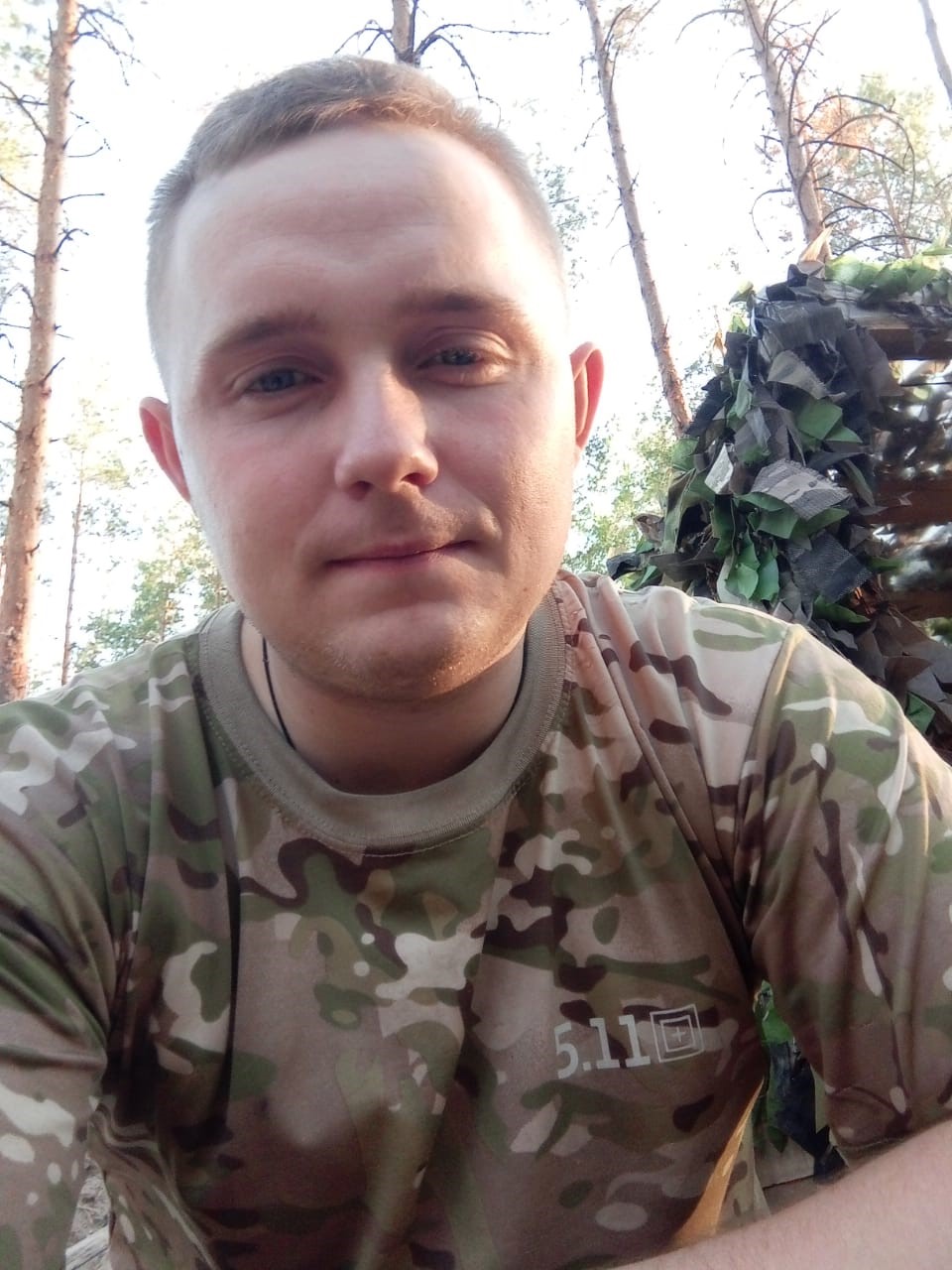 5.11