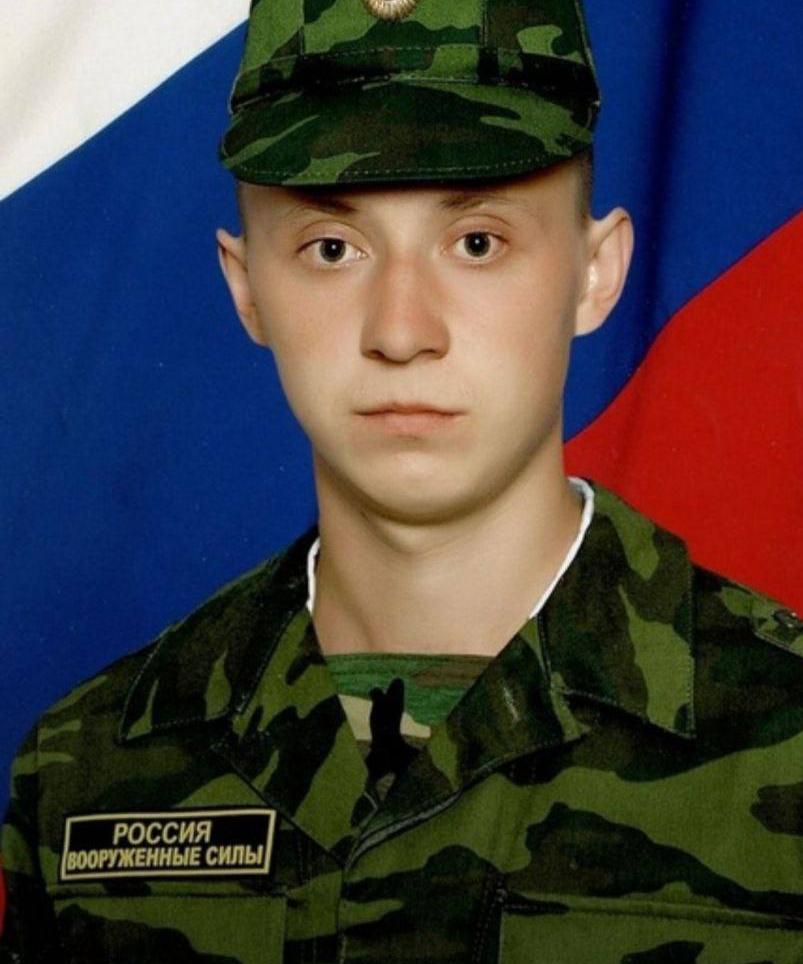 РОССИЯ
ВООРУЖЕННЫЕ СИЛЫ