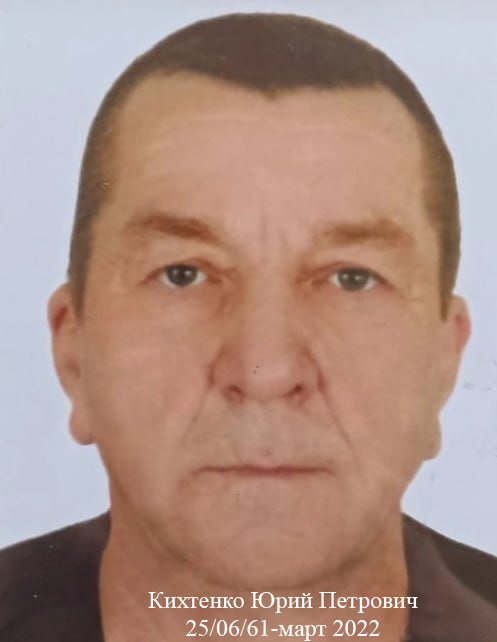 Кихтенко Юрий Петрович
25/06/61-март 2022