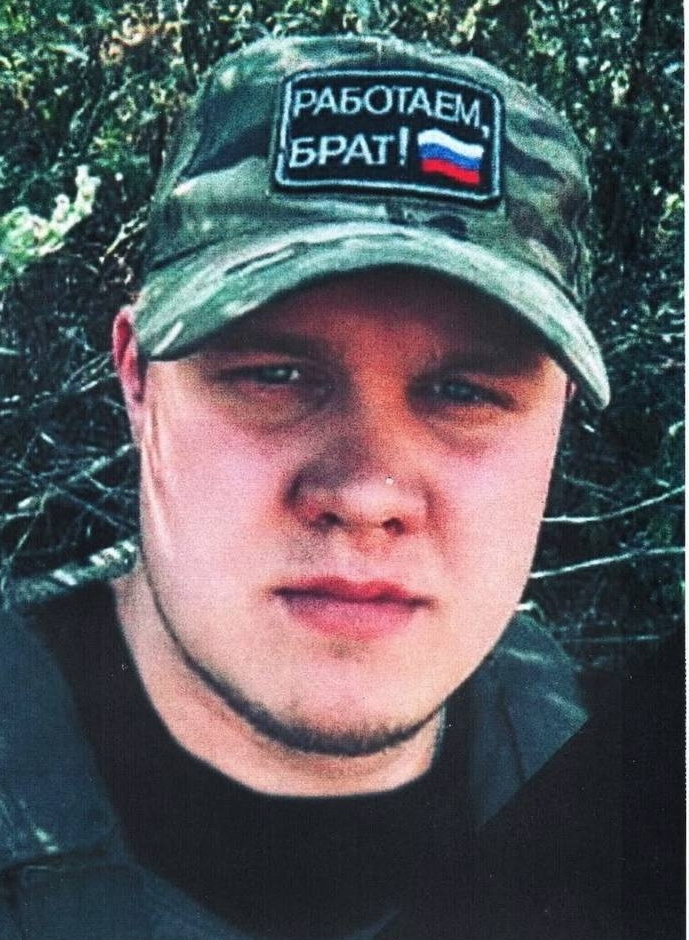 РАБОТАЕМ, БРАТ!