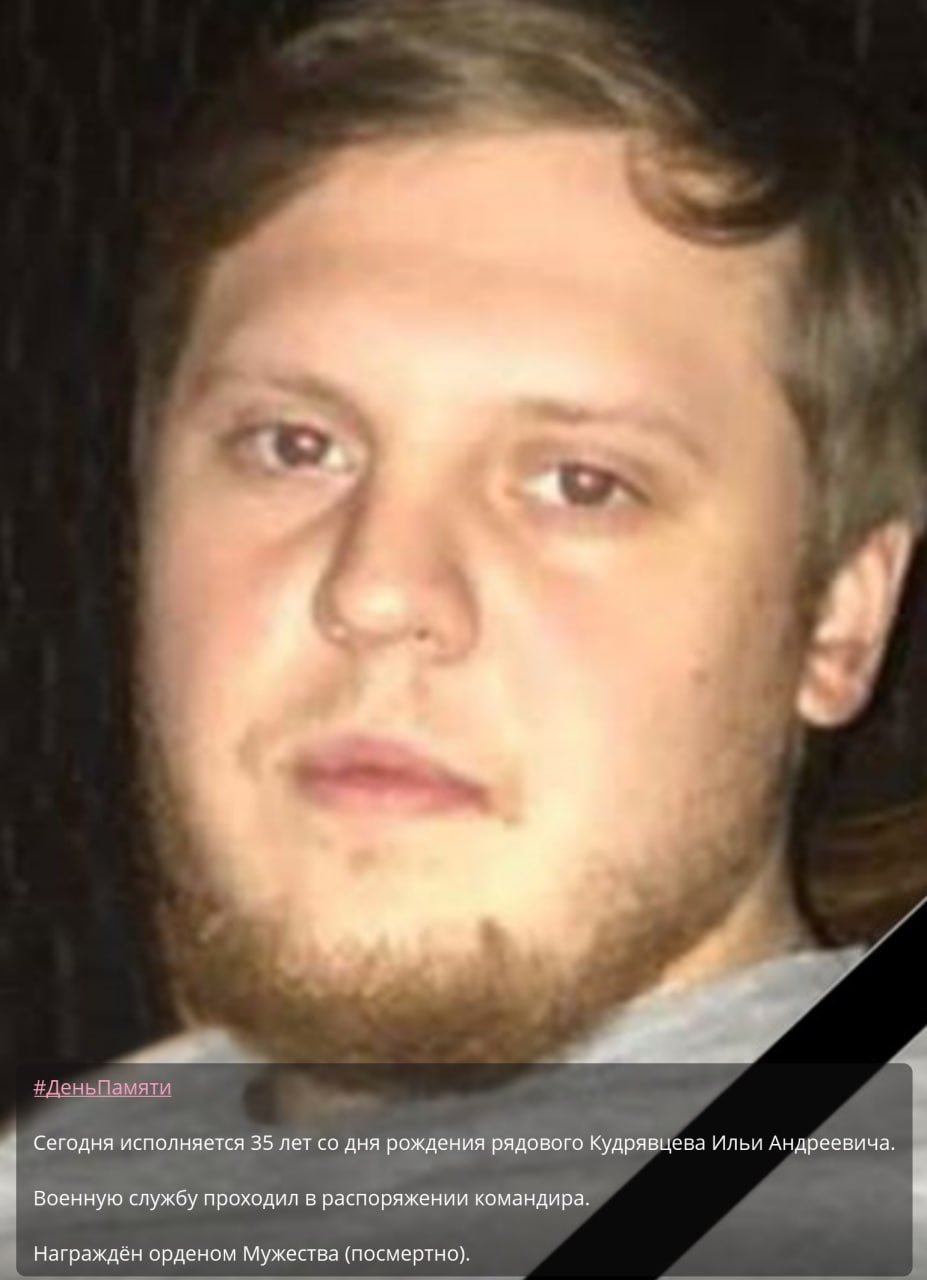 #ДеньПамяти

Сегодня исполняется 35 лет со дня рождения рядового Кудрявцева Ильи Андреевича.

Военную службу проходил в распоряжении командира.

Награждён орденом Мужества (посмертно).