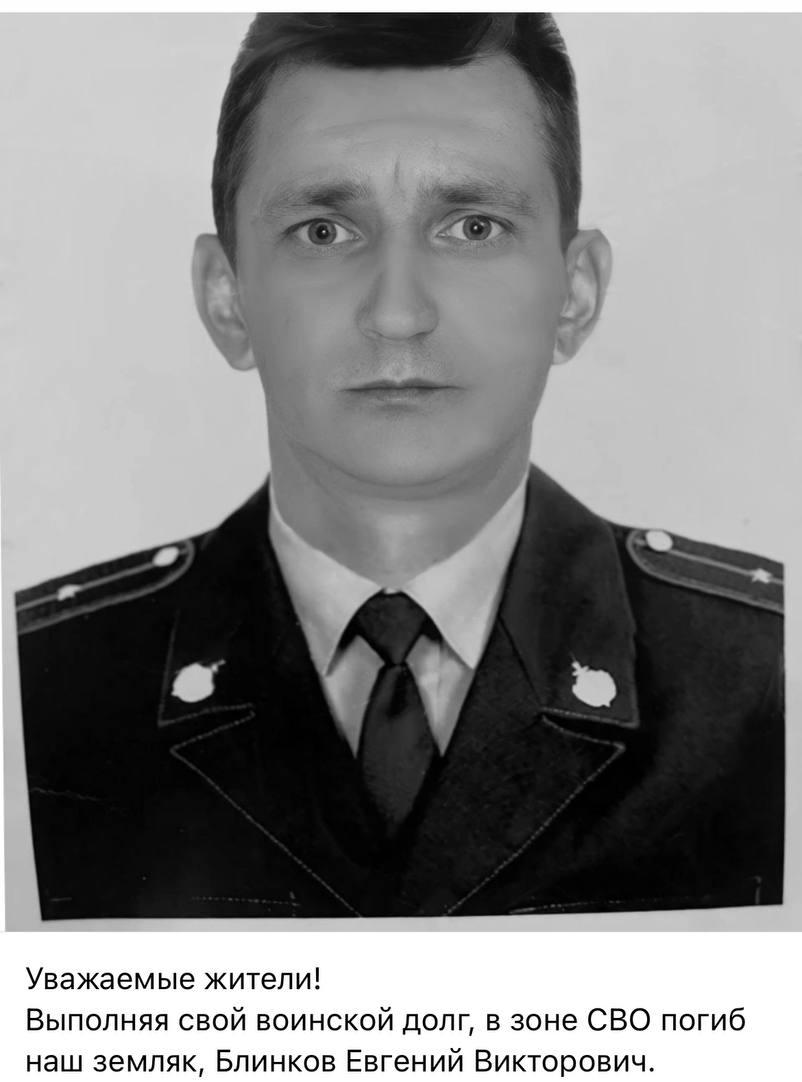 Уважаемые жители!
Выполняя свой воинской долг, в зоне СВО погиб наш земляк, Блинков Евгений Викторович.