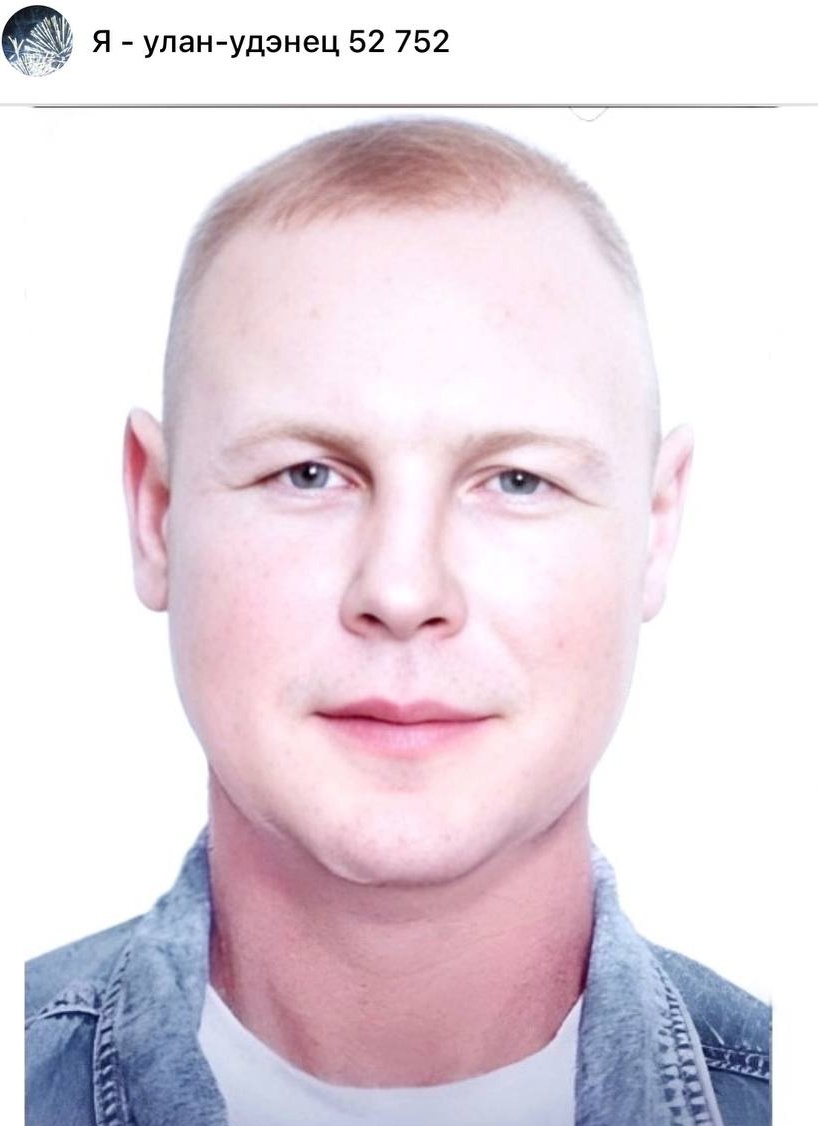 Я - улан-удэнец 52 752