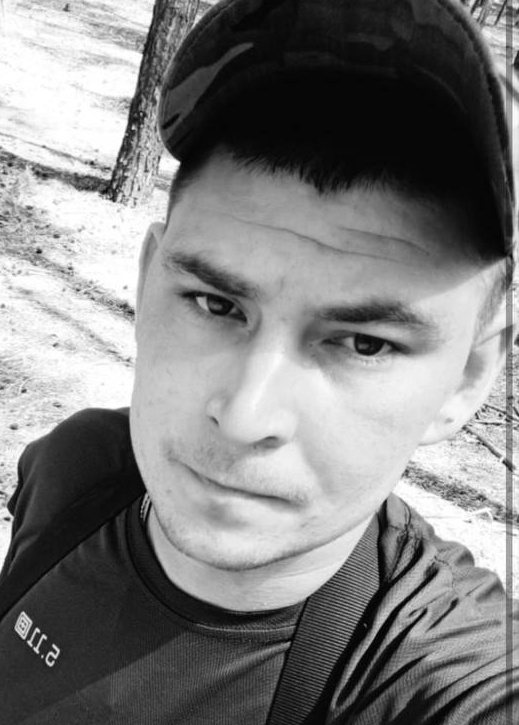 5.11