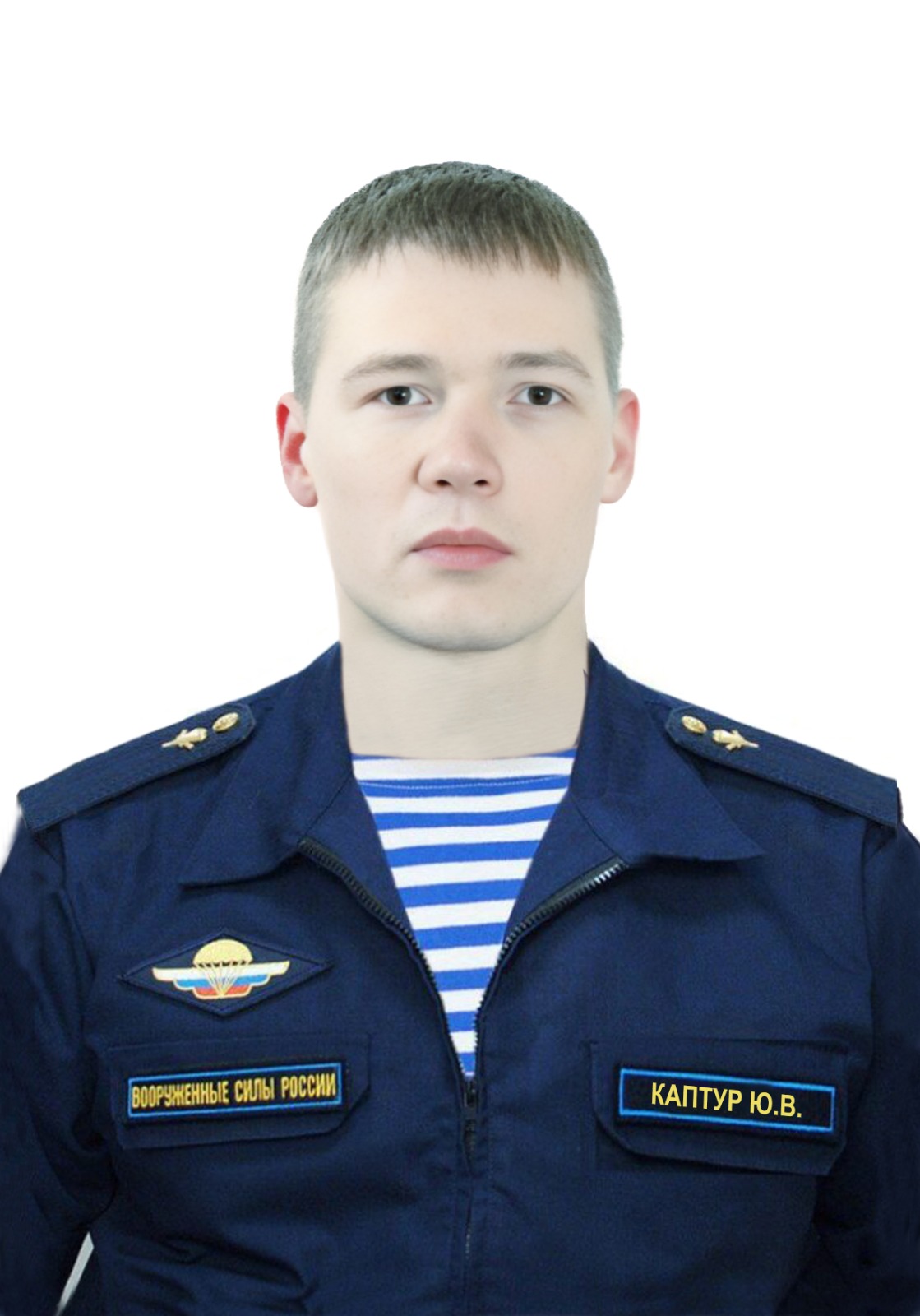 ВООРУЖЕННЫЕ СИЛЫ РОССИИ

КАПТУР Ю.В.