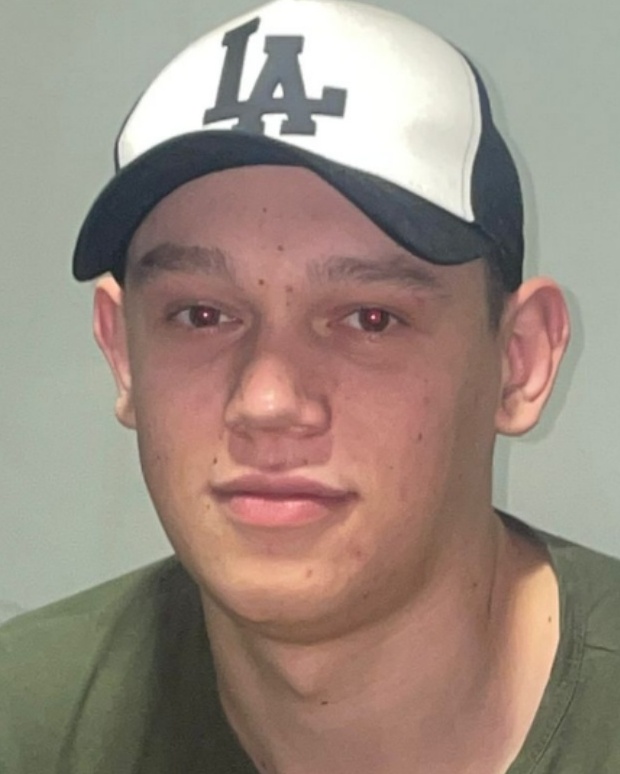 LA