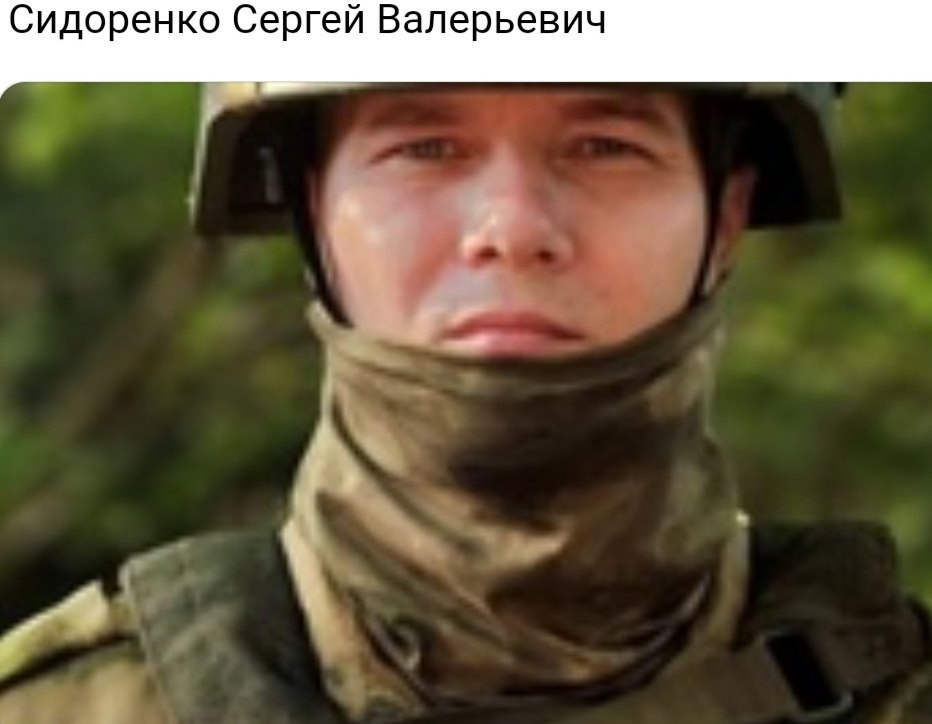 Сидоренко Сергей Валерьевич