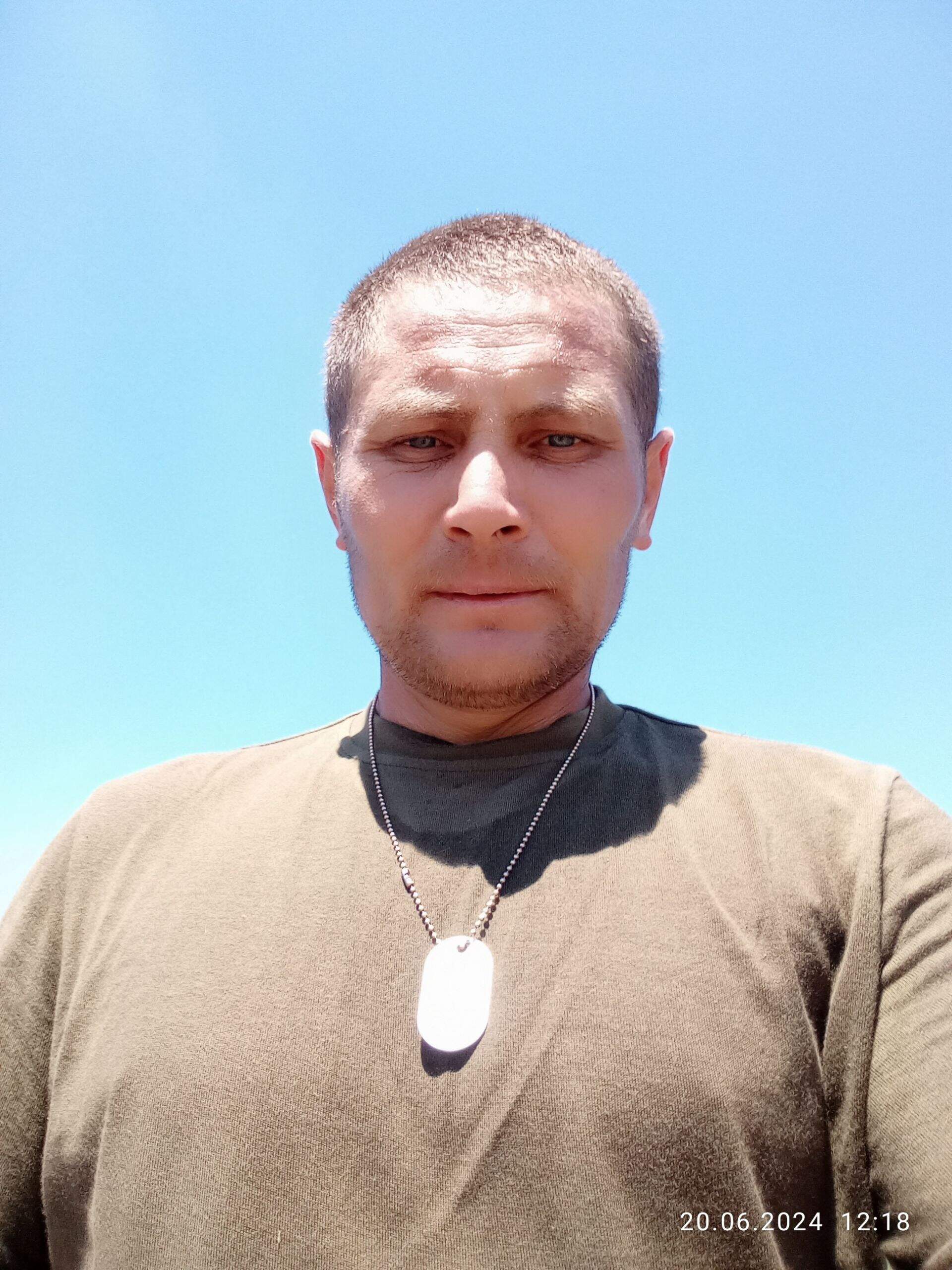 20.06.2024 12:18