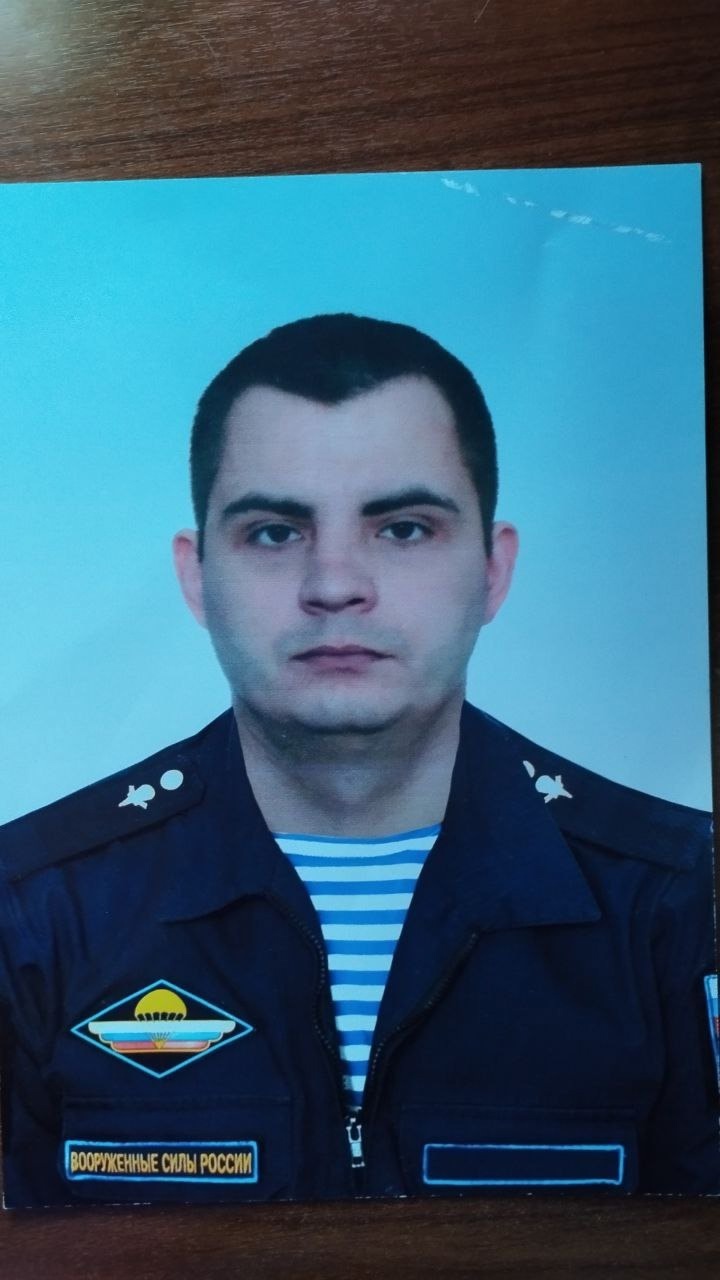 ВООРУЖЕННЫЕ СИЛЫ РОССИИ