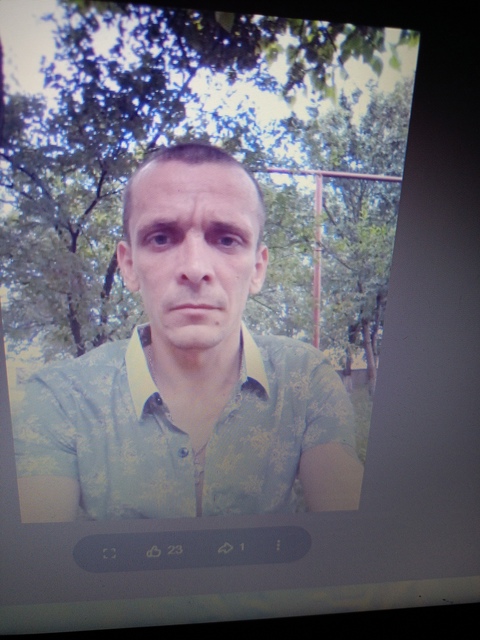 23 1