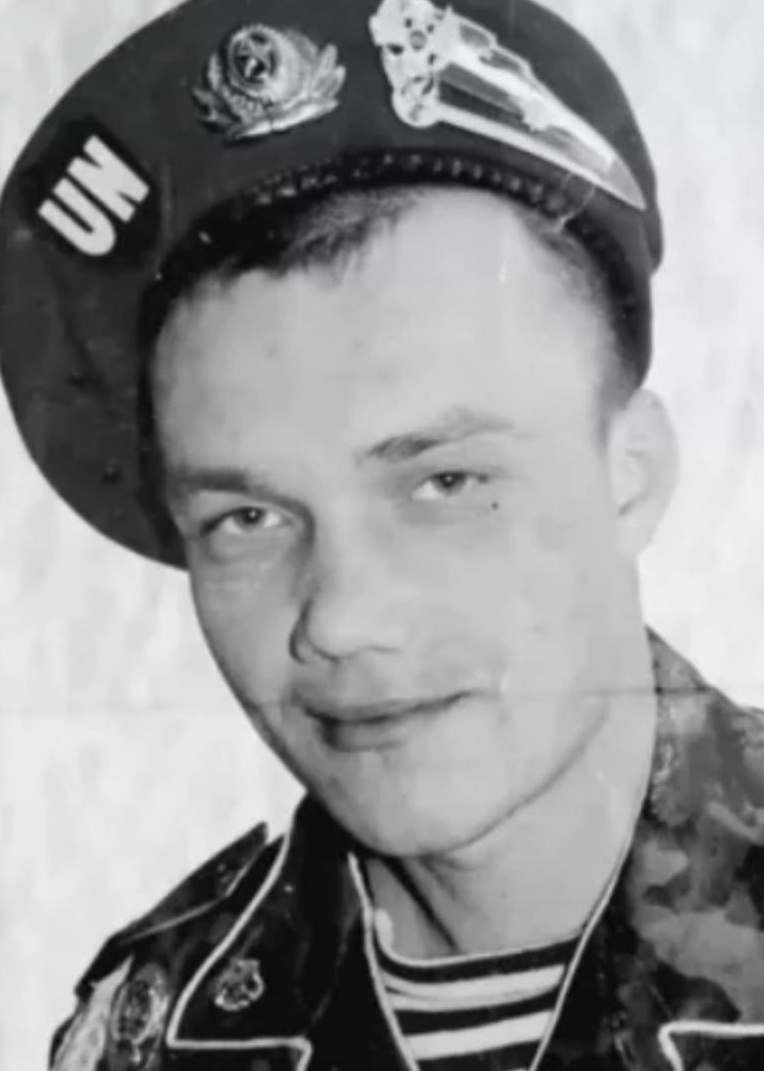 UN