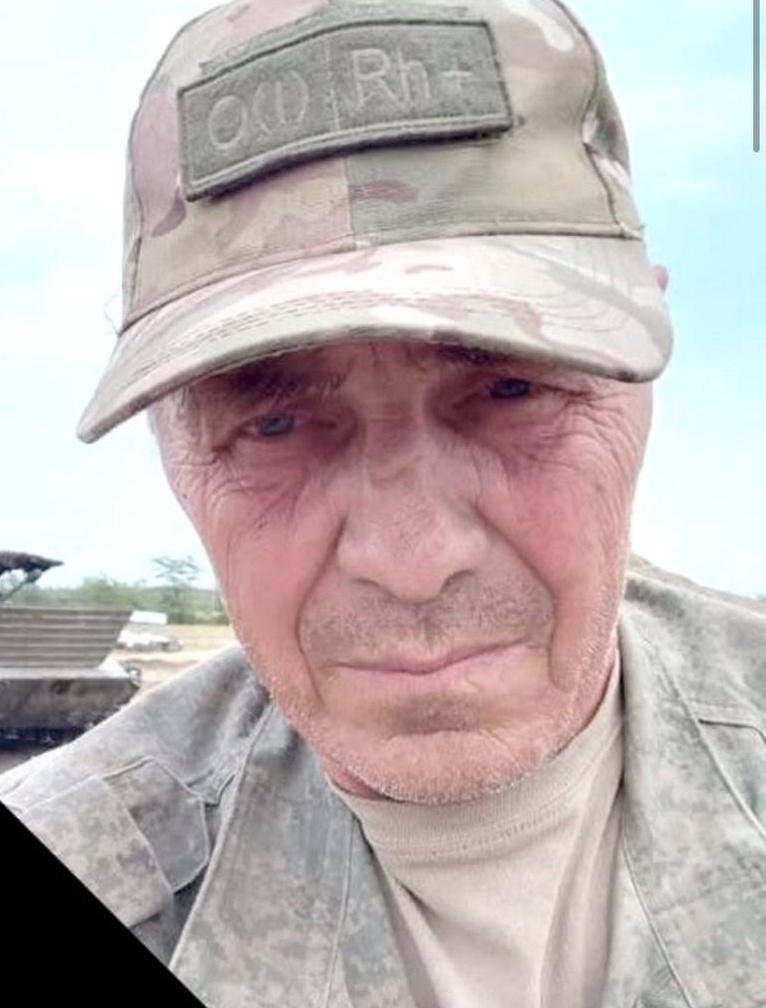 O(I) Rh+